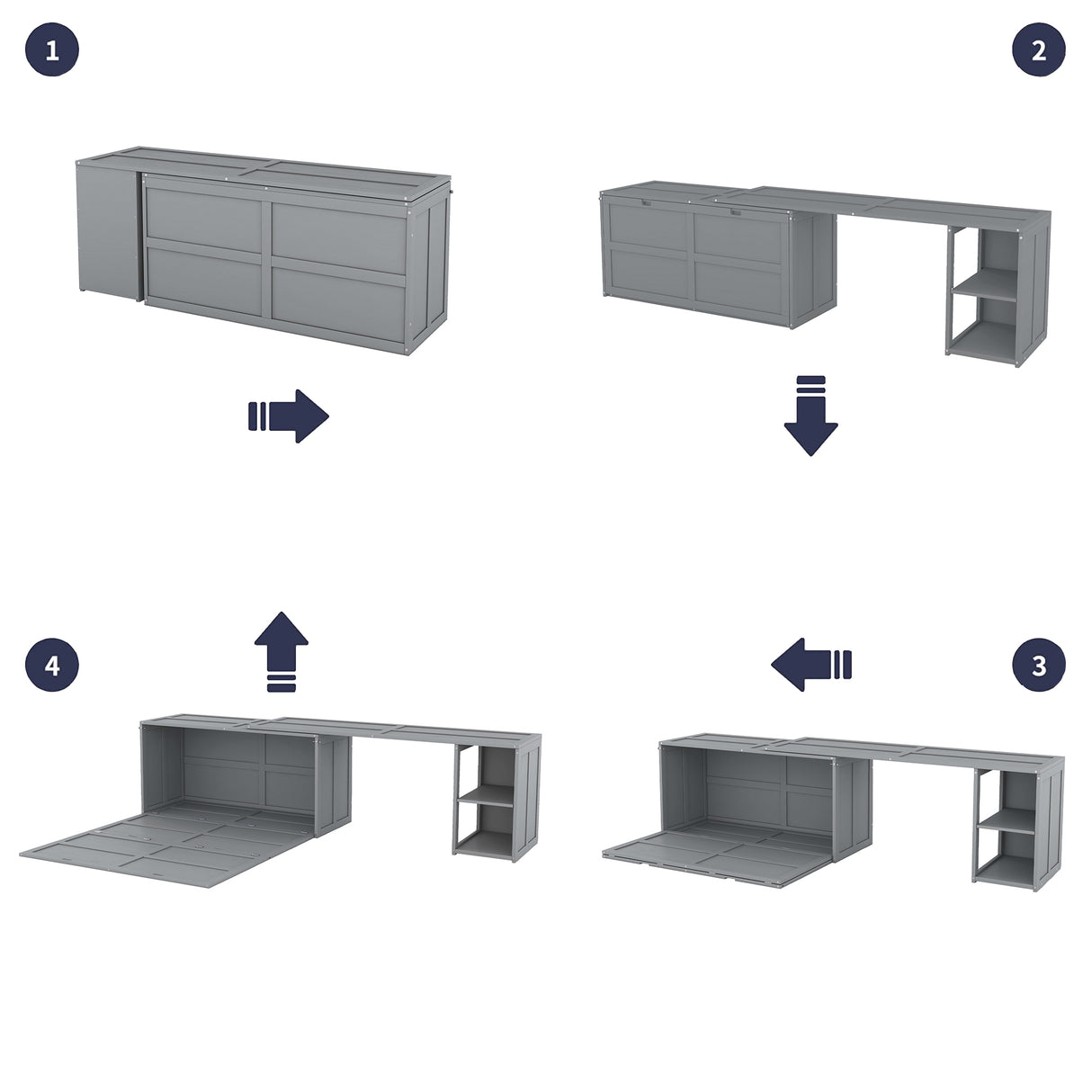 1

2

4

3