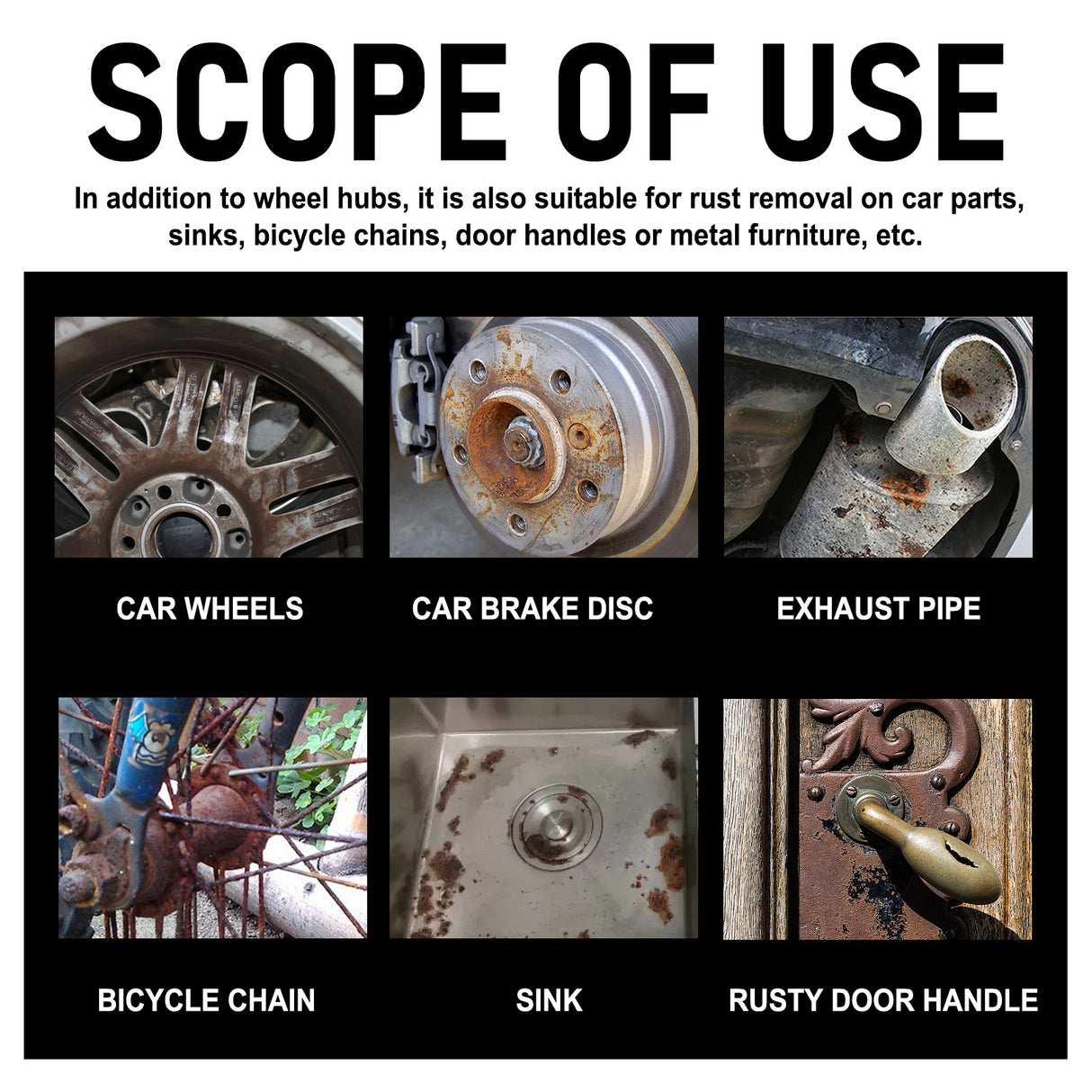 SCOPE OF USE

In addition to wheel hubs, it is also suitable for rust removal on car parts, sinks, bicycle chains, door handles or metal furniture, etc.

CAR WHEELS

CAR BRAKE DISC

EXHAUST PIPE

BICYCLE CHAIN

SINK

RUSTY DOOR HANDLE