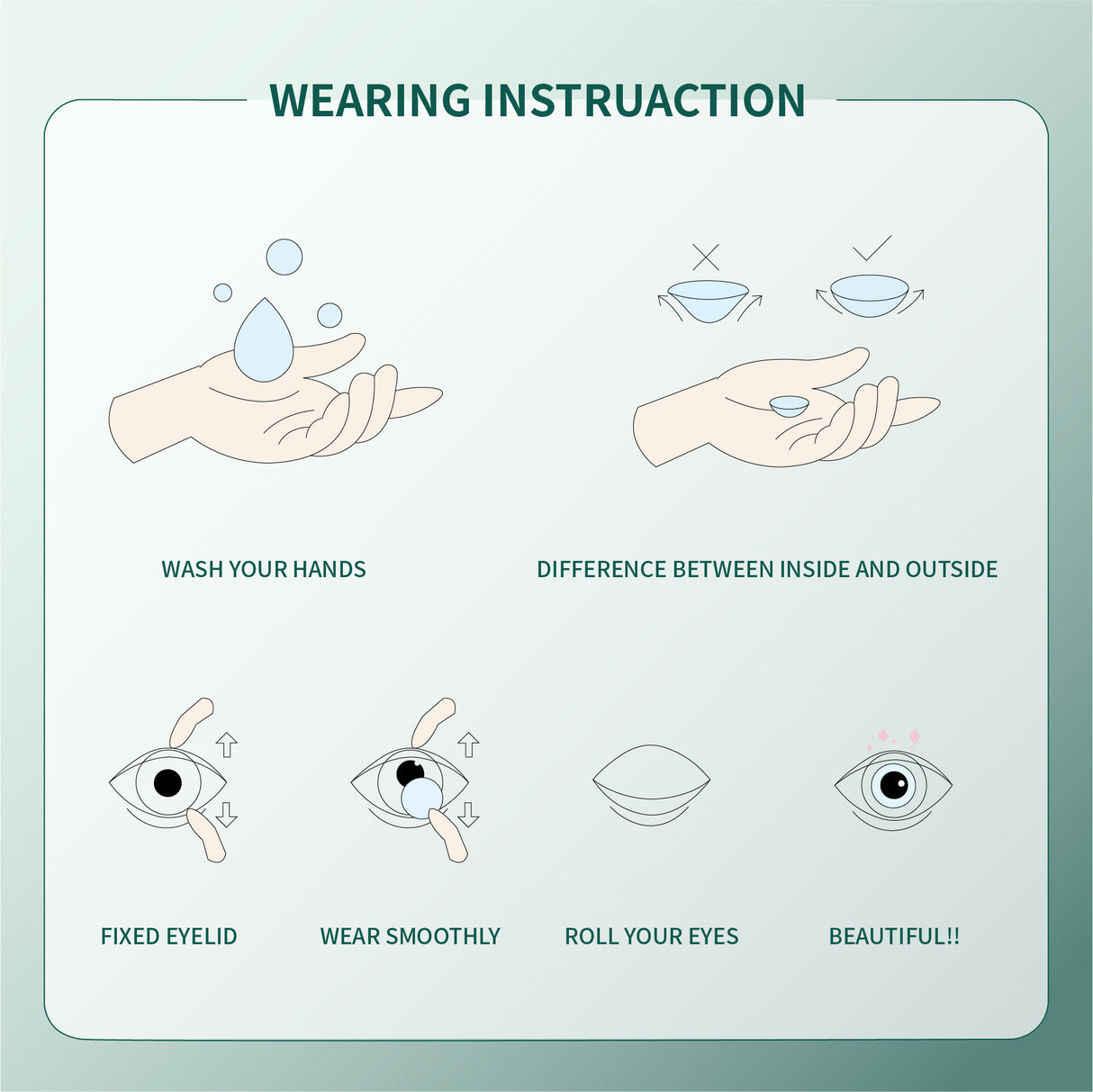 WEARING INSTRUACTION

WASH YOUR HANDS

DIFFERENCE BETWEEN INSIDE AND OUTSIDE

FIXED EYELID

WEAR SMOOTHLY

ROLL YOUR EYES

BEAUTIFUL!!