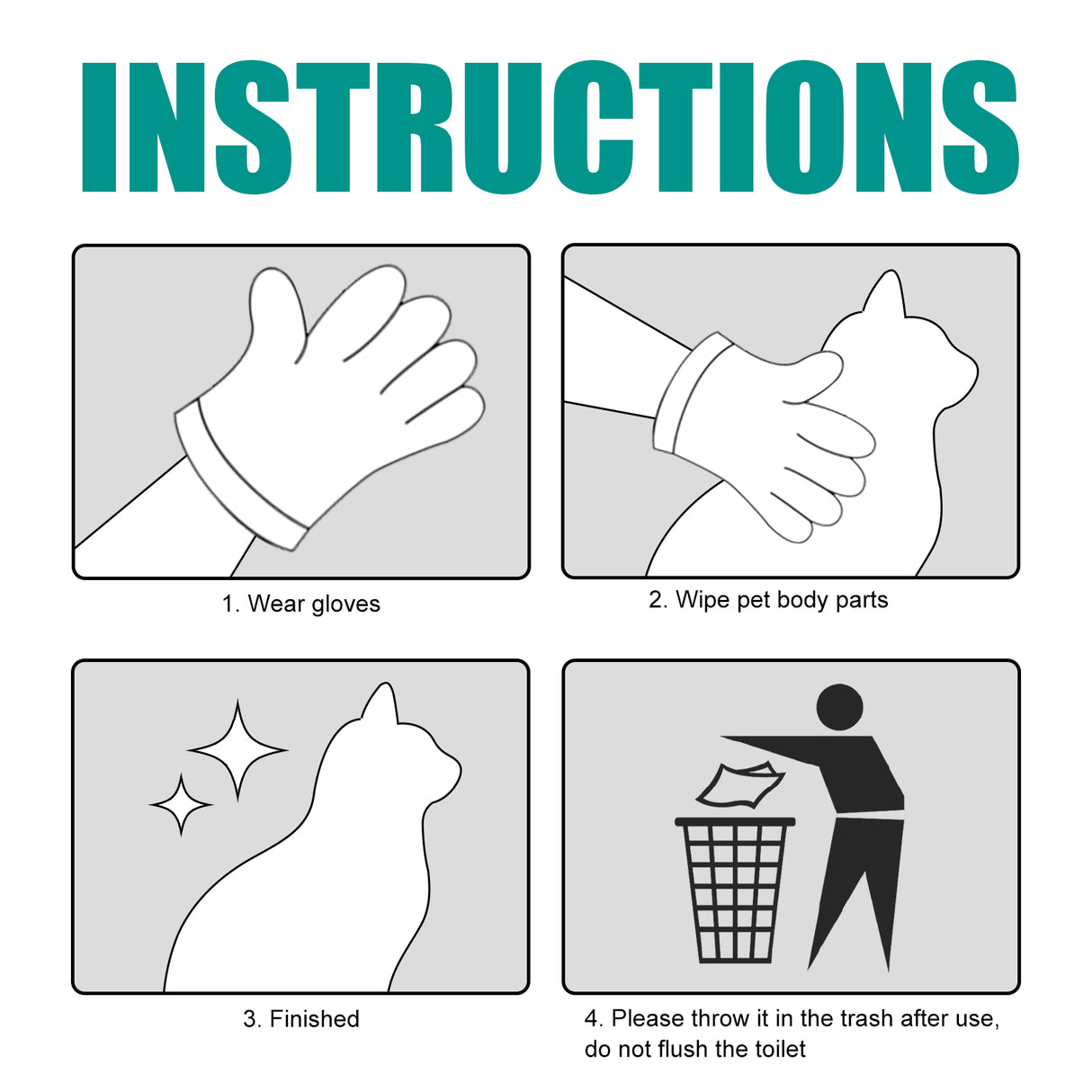 INSTRUCTIONS

1. Wear gloves

2. Wipe pet body parts

3. Finished

4. Please throw it in the trash after use, do not flush the toilet