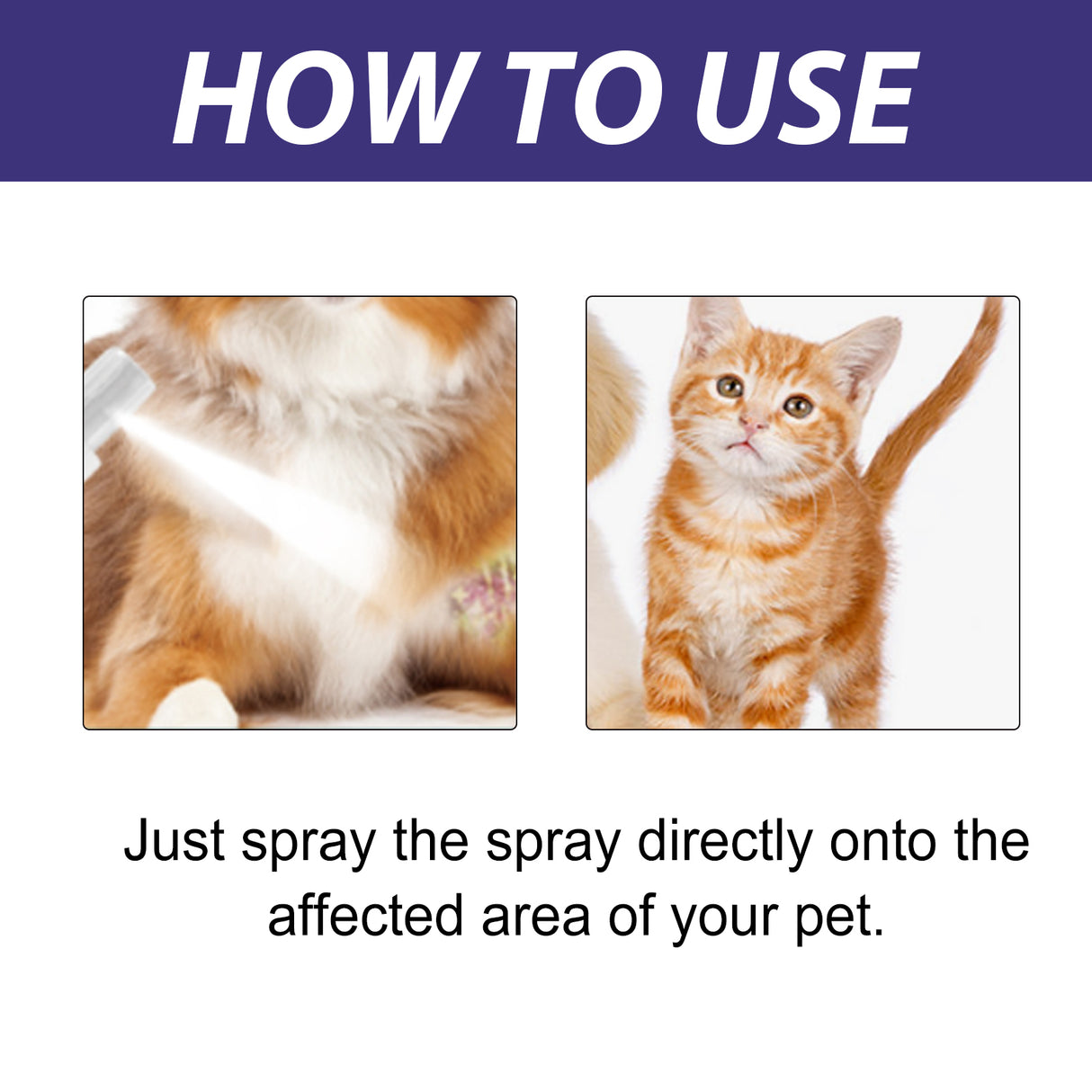 HOW TO USE

Just spray the spray directly onto the affected area of your pet.