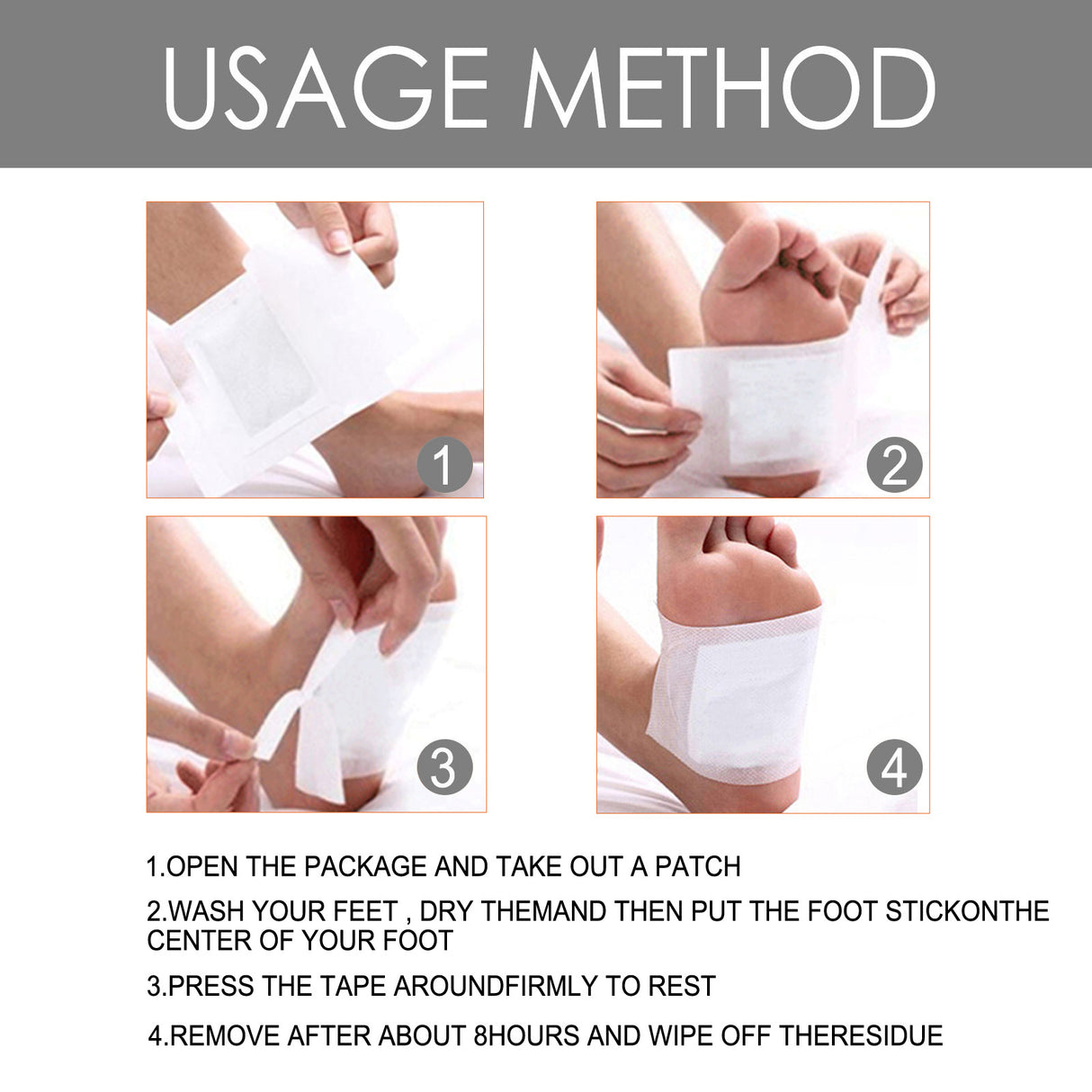 USAGE METHOD

1

2

3

4

1.OPEN THE PACKAGE AND TAKE OUT A PATCH

2.WASH YOUR FEET , DRY THEMAND THEN PUT THE FOOT STICKONTHE CENTER OF YOUR FOOT

3.PRESS THE TAPE AROUNDFIRMLY TO REST

4.REMOVE AFTER ABOUT 8HOURS AND WIPE OFF THERESIDUE