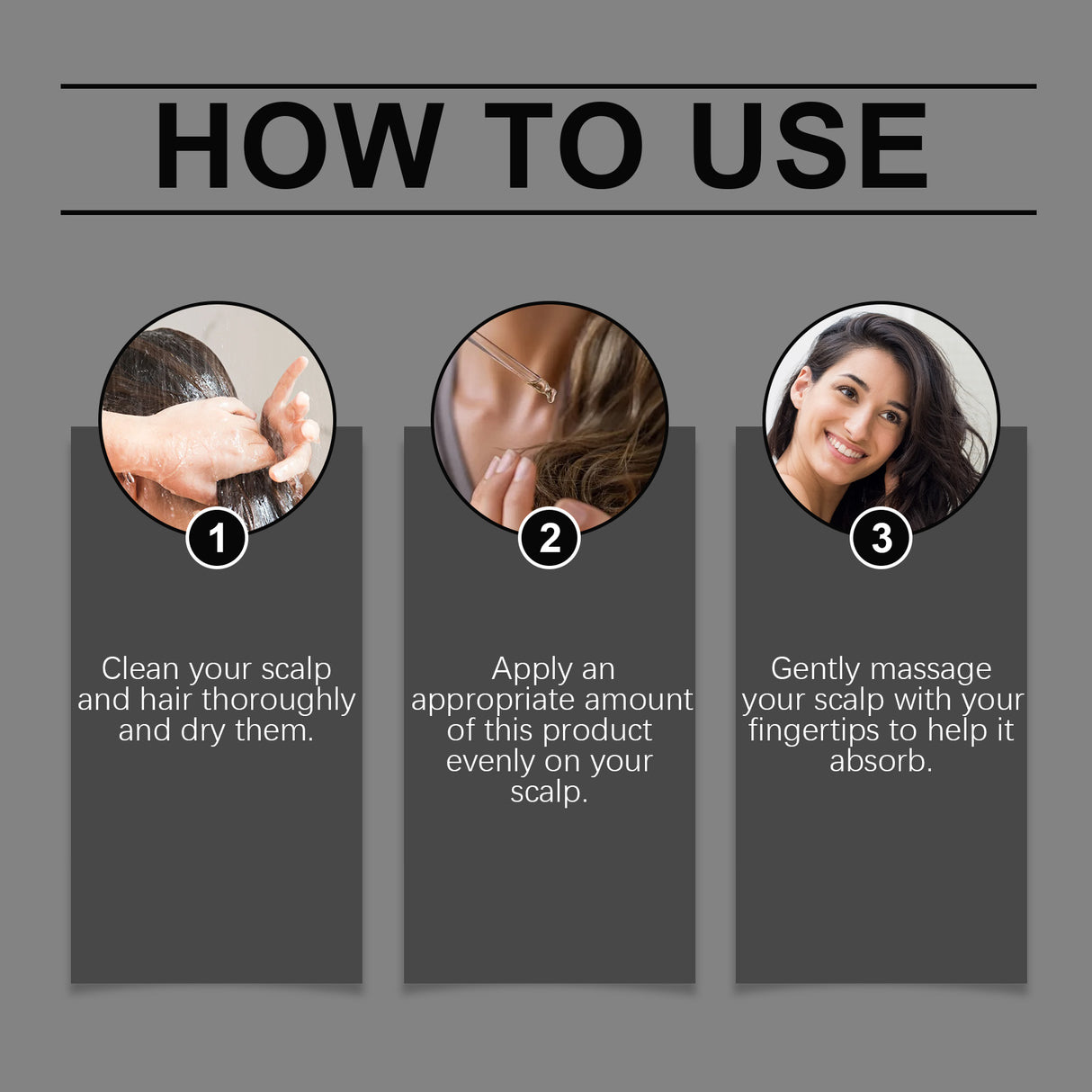 HOW TO USE

1

Clean your scalp and hair thoroughly and dry them.

2

Apply an appropriate amount of this product evenly on your scalp.

3

Gently massage your scalp with your fingertips to help it absorb.