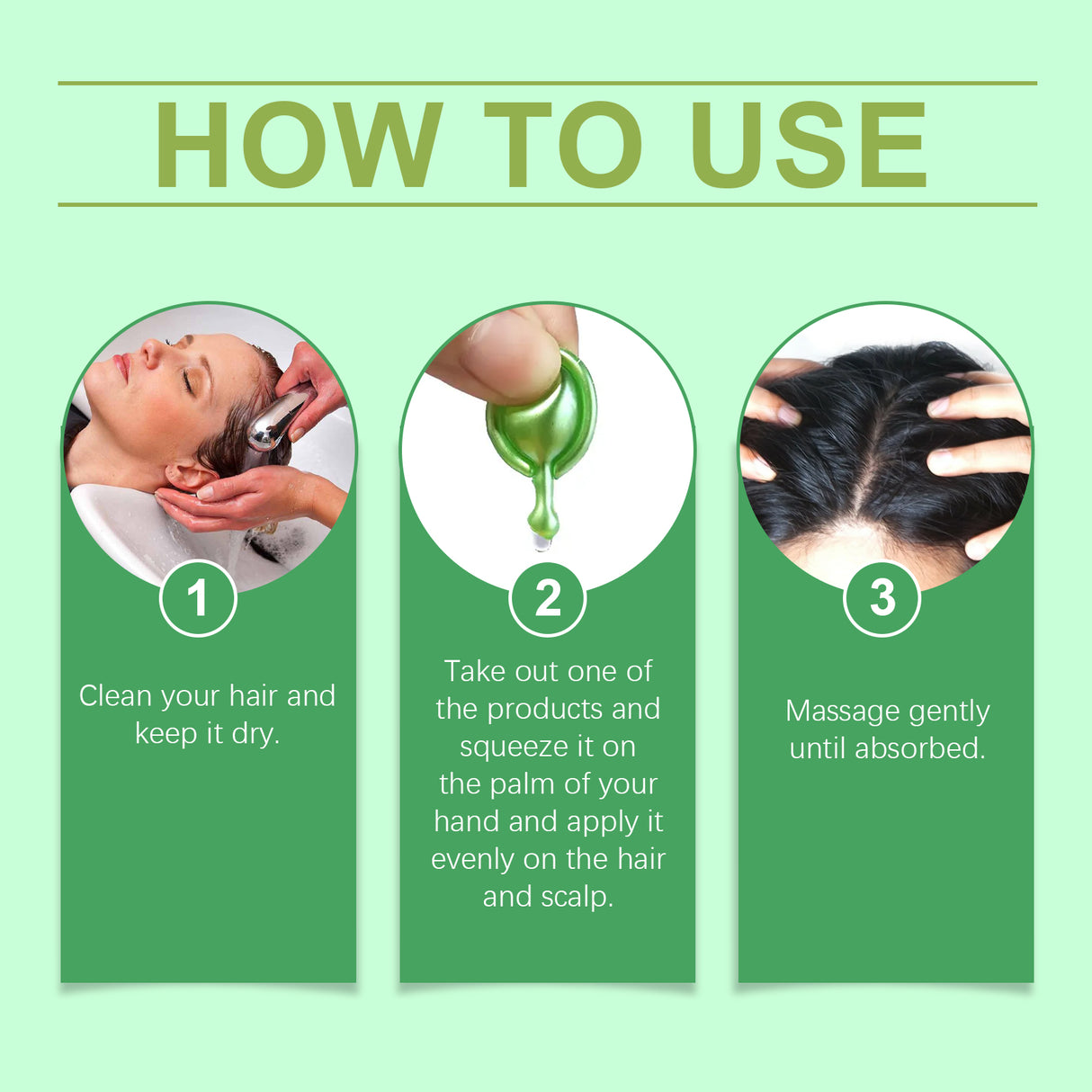 HOW TO USE

1

Clean your hair and keep it dry.

2

Take out one of the products and squeeze it on the palm of your hand and apply it evenly on the hair and scalp.

3

Massage gently until absorbed.