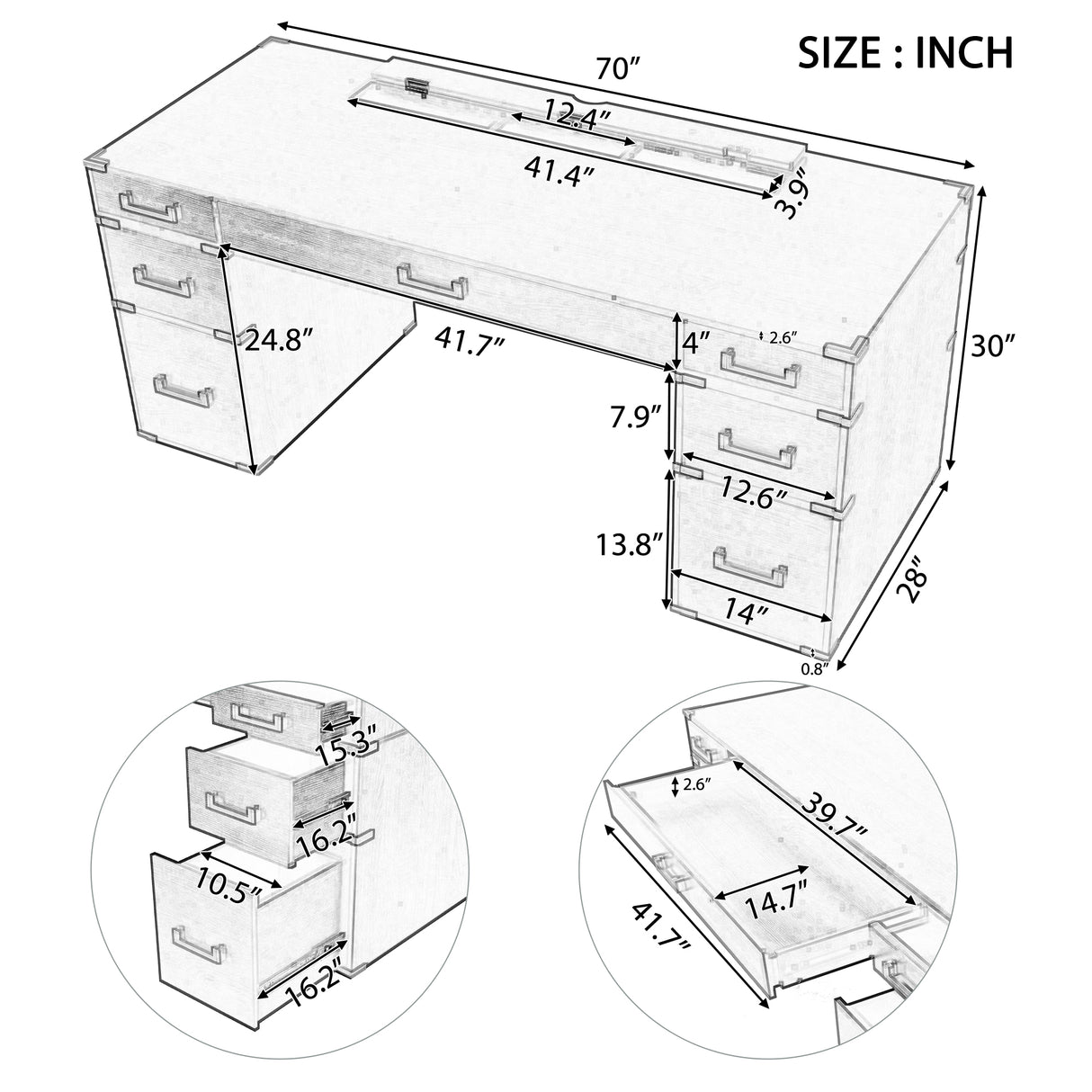 SIZE : INCH

70″

12.4″

41.4″

3.9″

24.8″

41.7″

4″

2.6″

30″

7.9″

12.6″

13.8″

14″

28″

0.8″

15.3″

16.2″

10.5″

16.2″

2.6″

39.7″

14.7″

41.7″