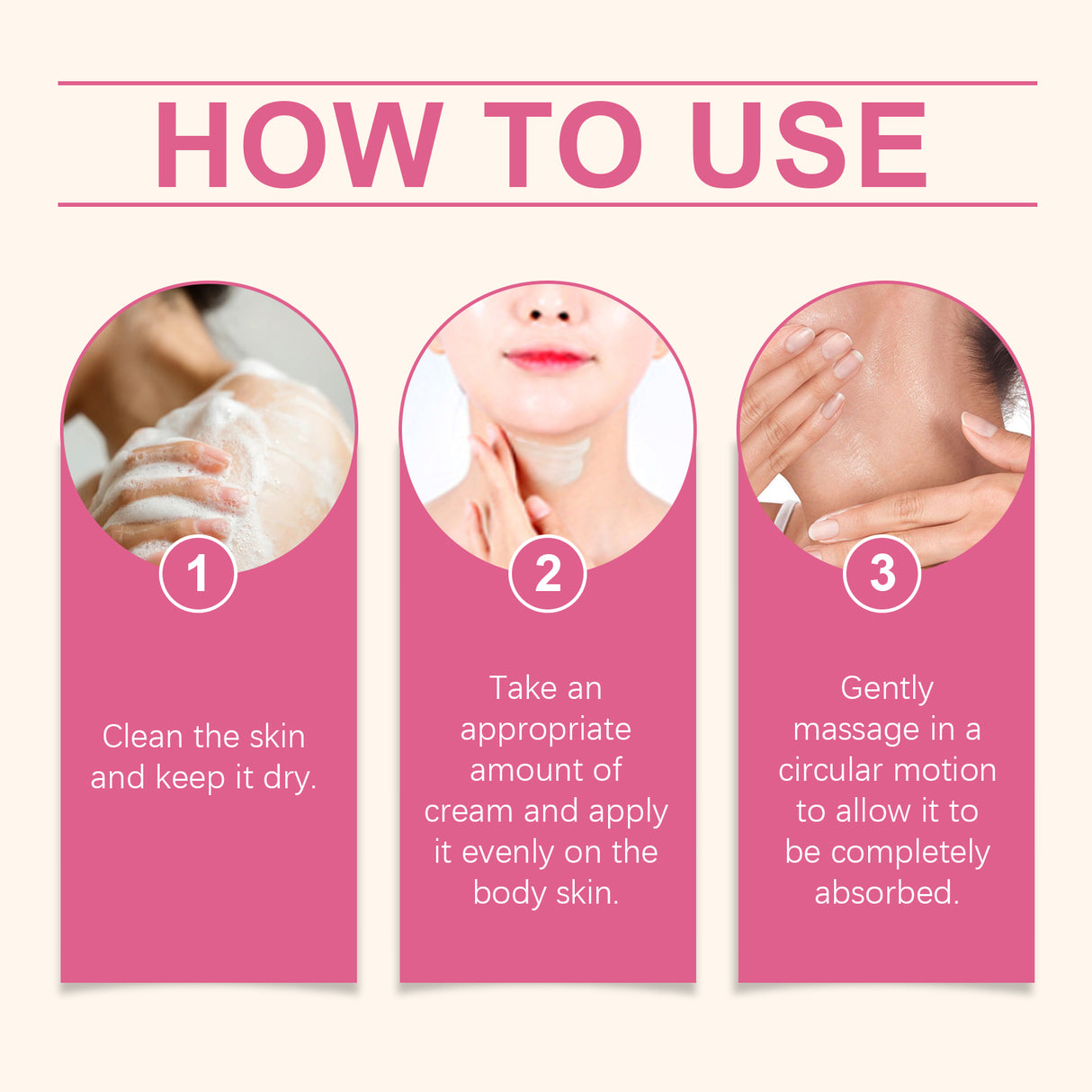 HOW TO USE

1

Clean the skin and keep it dry.

2

Take an appropriate amount of cream and apply it evenly on the body skin.

3

Gently massage in a circular motion to allow it to be completely absorbed.