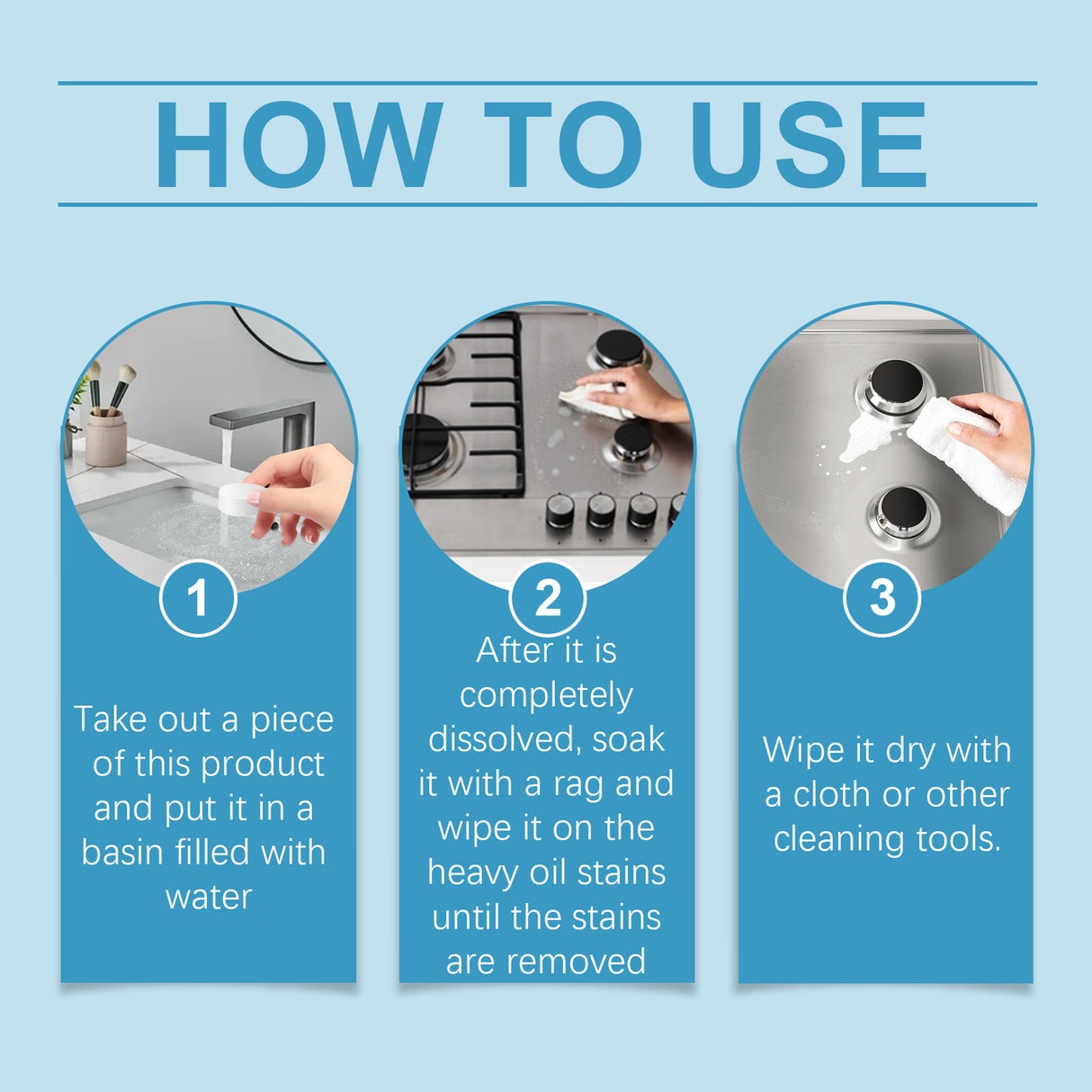 HOW TO USE

1

Take out a piece of this product and put it in a basin filled with water

2

After it is completely dissolved, soak it with a rag and wipe it on the heavy oil stains until the stains are removed

3

Wipe it dry with a cloth or other cleaning tools.