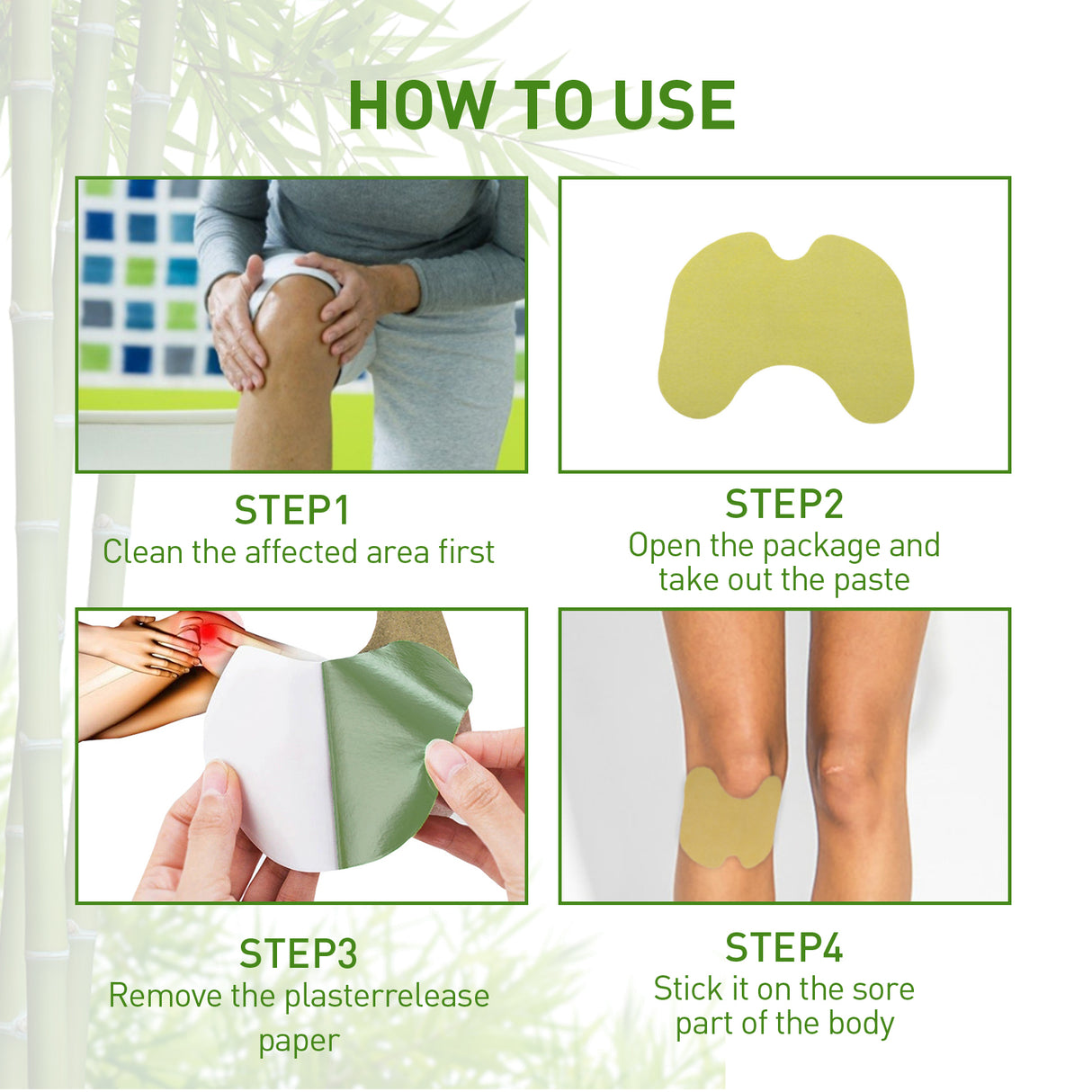 HOW TO USE

STEP1
Clean the affected area first

STEP2
Open the package and take out the paste

STEP3
Remove the plasterrelease paper

STEP4
Stick it on the sore part of the body