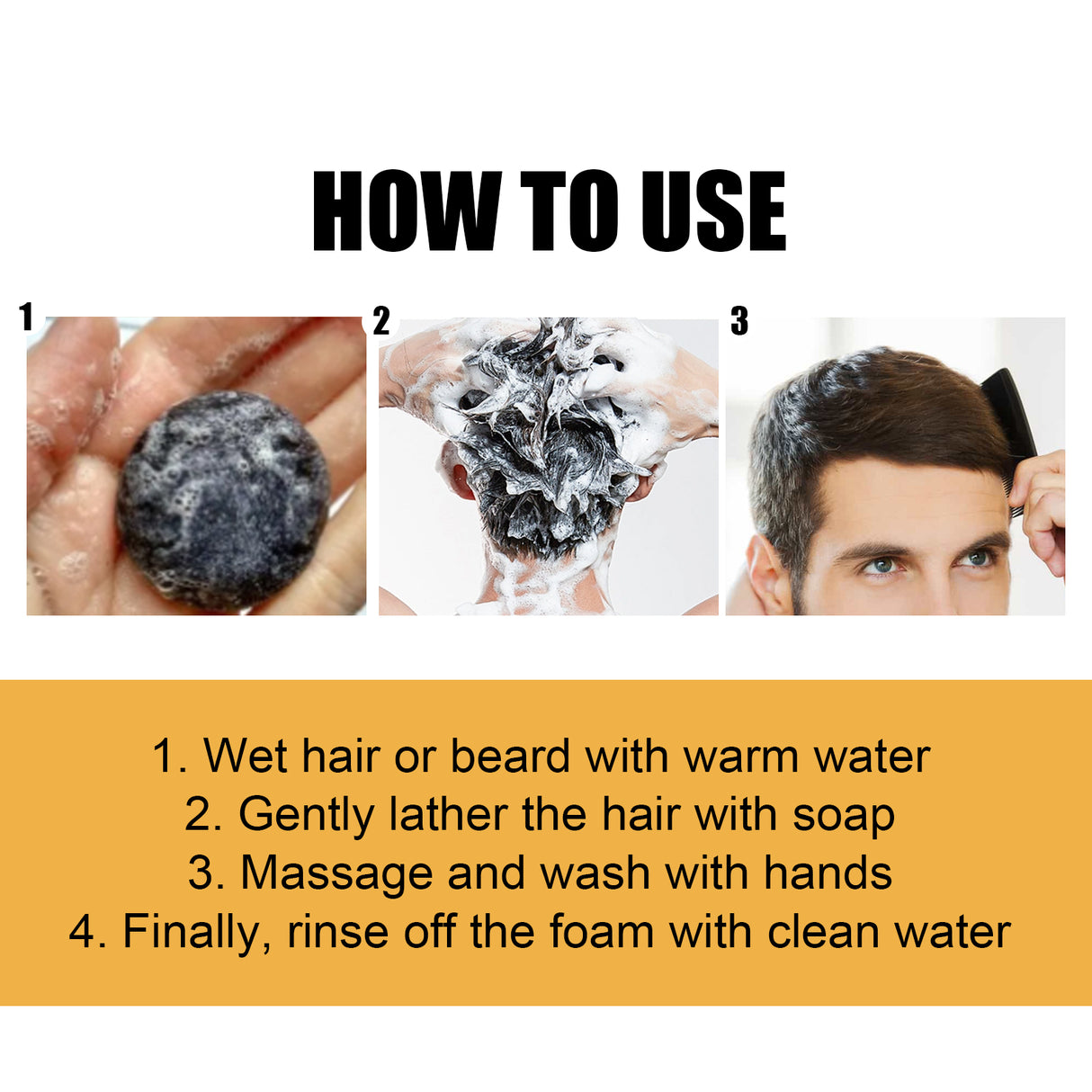 HOW TO USE

1

2

3

1. Wet hair or beard with warm water
2. Gently lather the hair with soap
3. Massage and wash with hands
4. Finally, rinse off the foam with clean water