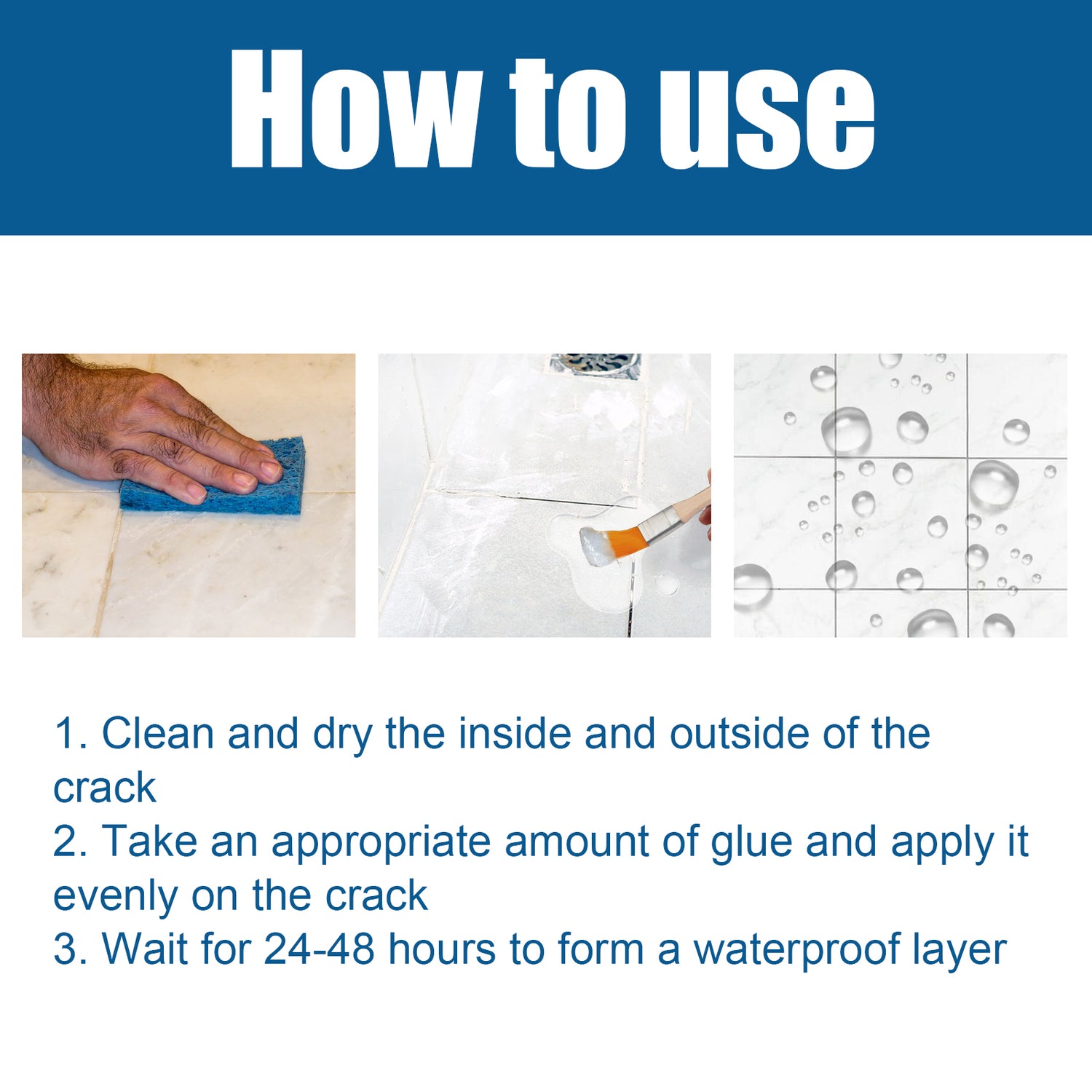 How to use

1. Clean and dry the inside and outside of the crack
2. Take an appropriate amount of glue and apply it evenly on the crack
3. Wait for 24-48 hours to form a waterproof layer