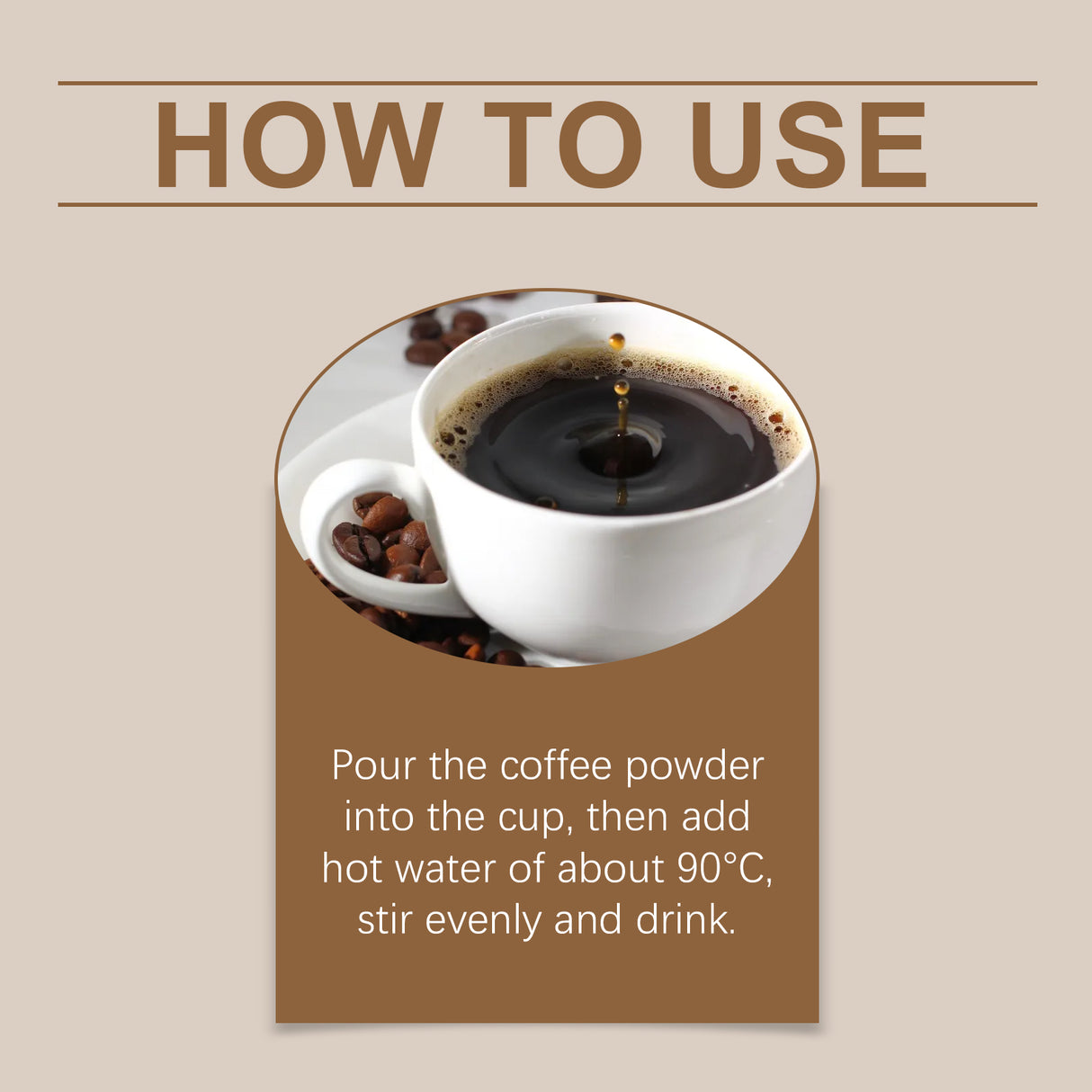 HOW TO USE

Pour the coffee powder into the cup, then add hot water of about 90°C, stir evenly and drink.