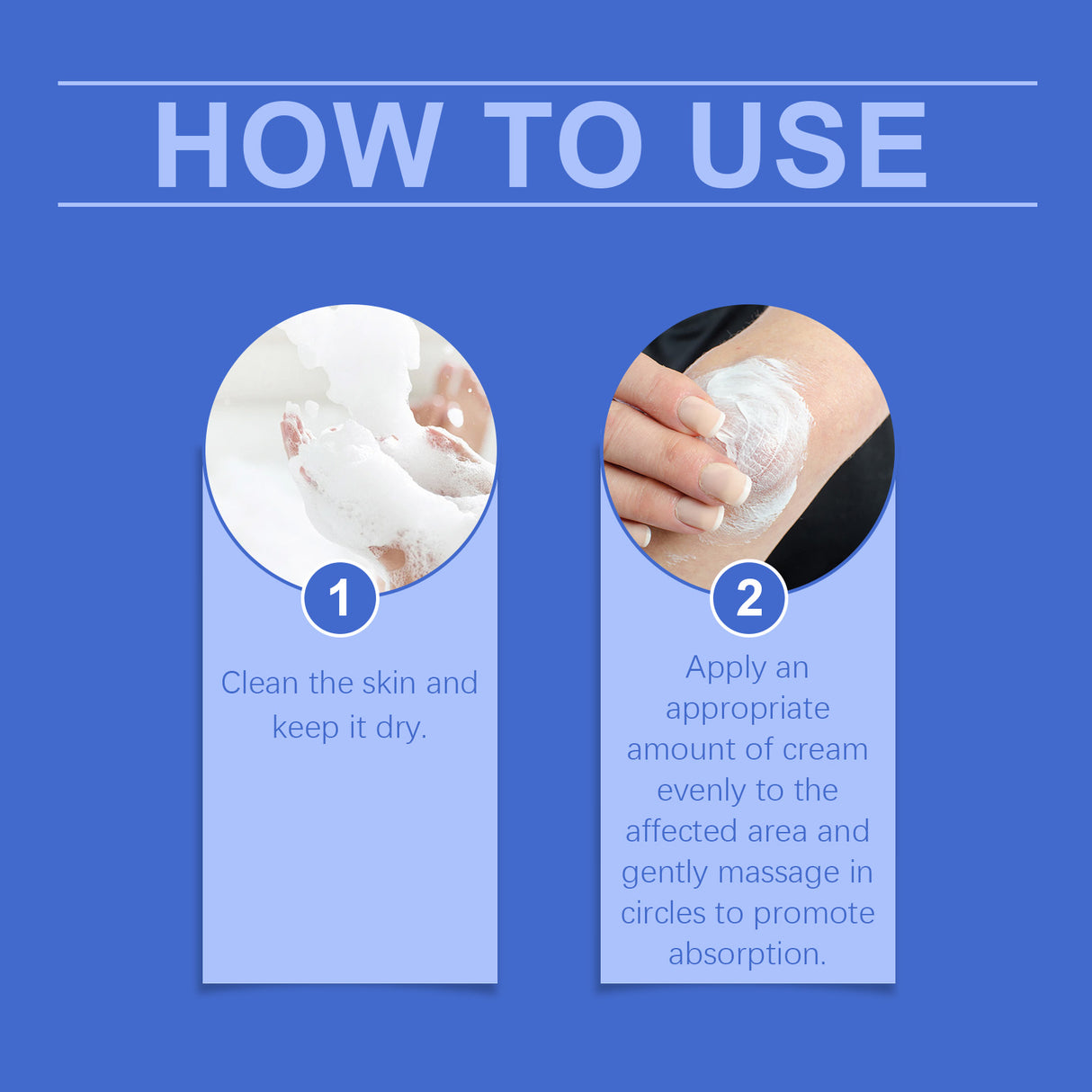 HOW TO USE

1

Clean the skin and keep it dry.

2

Apply an appropriate amount of cream evenly to the affected area and gently massage in circles to promote absorption.