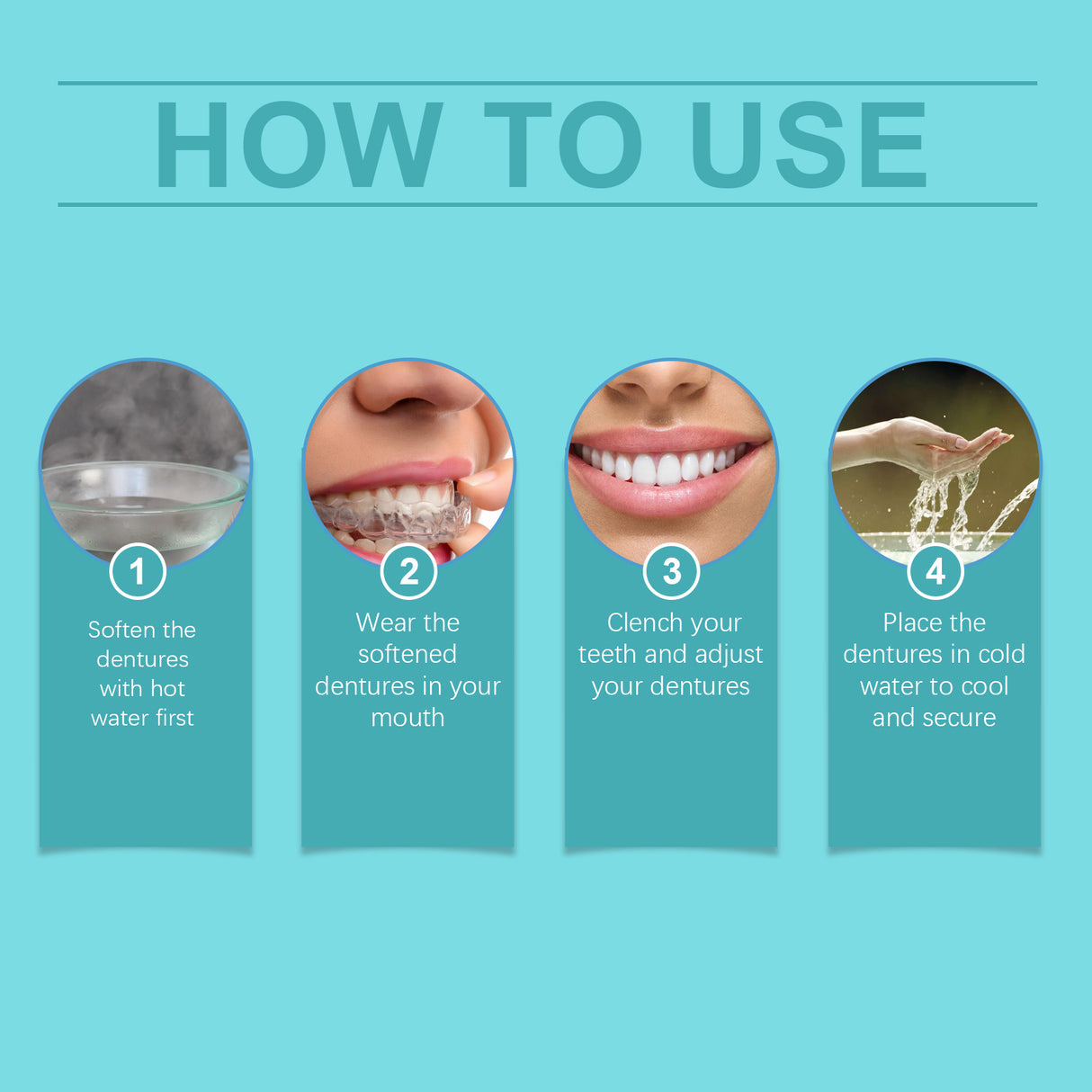 HOW TO USE

1
Soften the dentures with hot water first

2
Wear the softened dentures in your mouth

3
Clench your teeth and adjust your dentures

4
Place the dentures in cold water to cool and secure