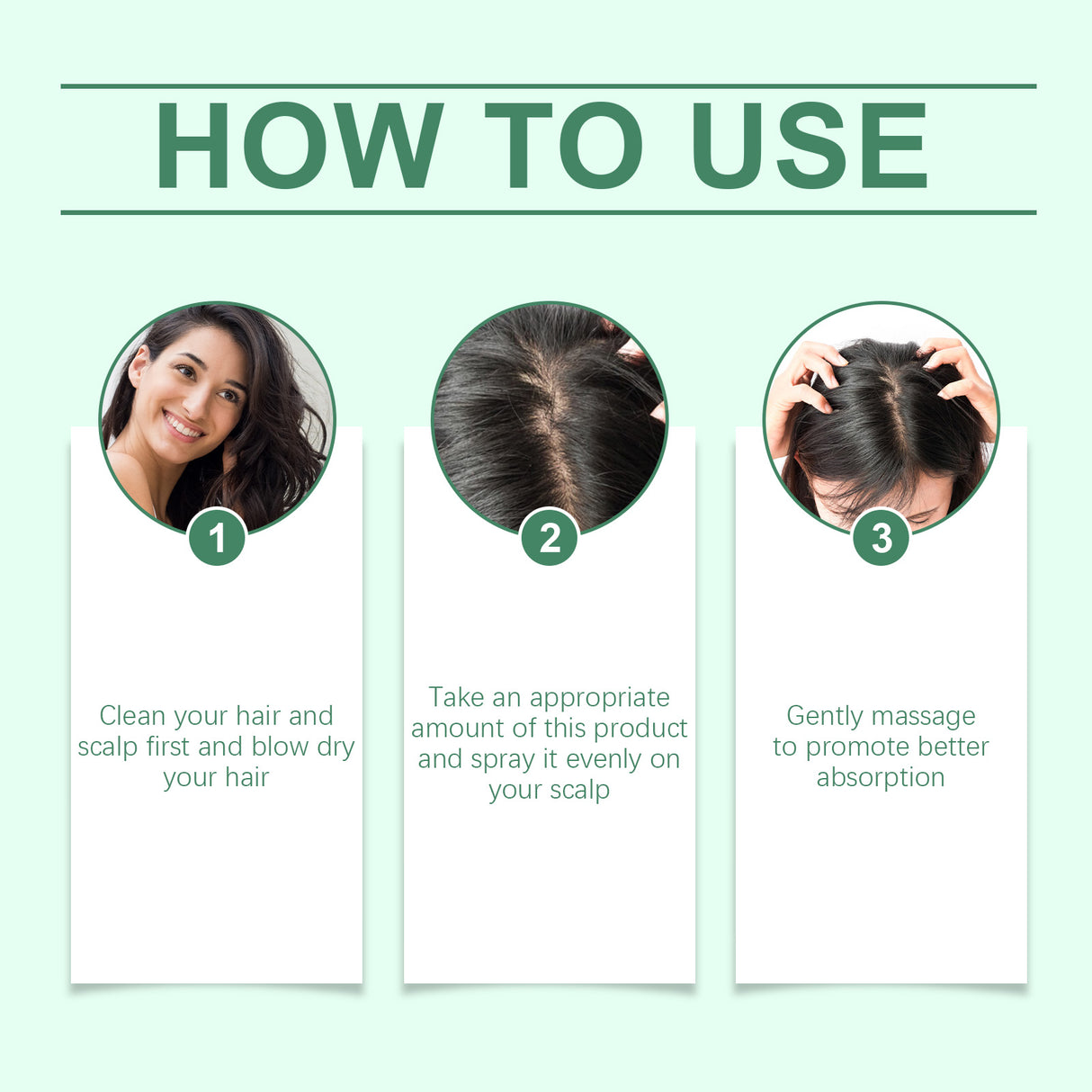 HOW TO USE

1

Clean your hair and scalp first and blow dry your hair

2

Take an appropriate amount of this product and spray it evenly on your scalp

3

Gently massage to promote better absorption