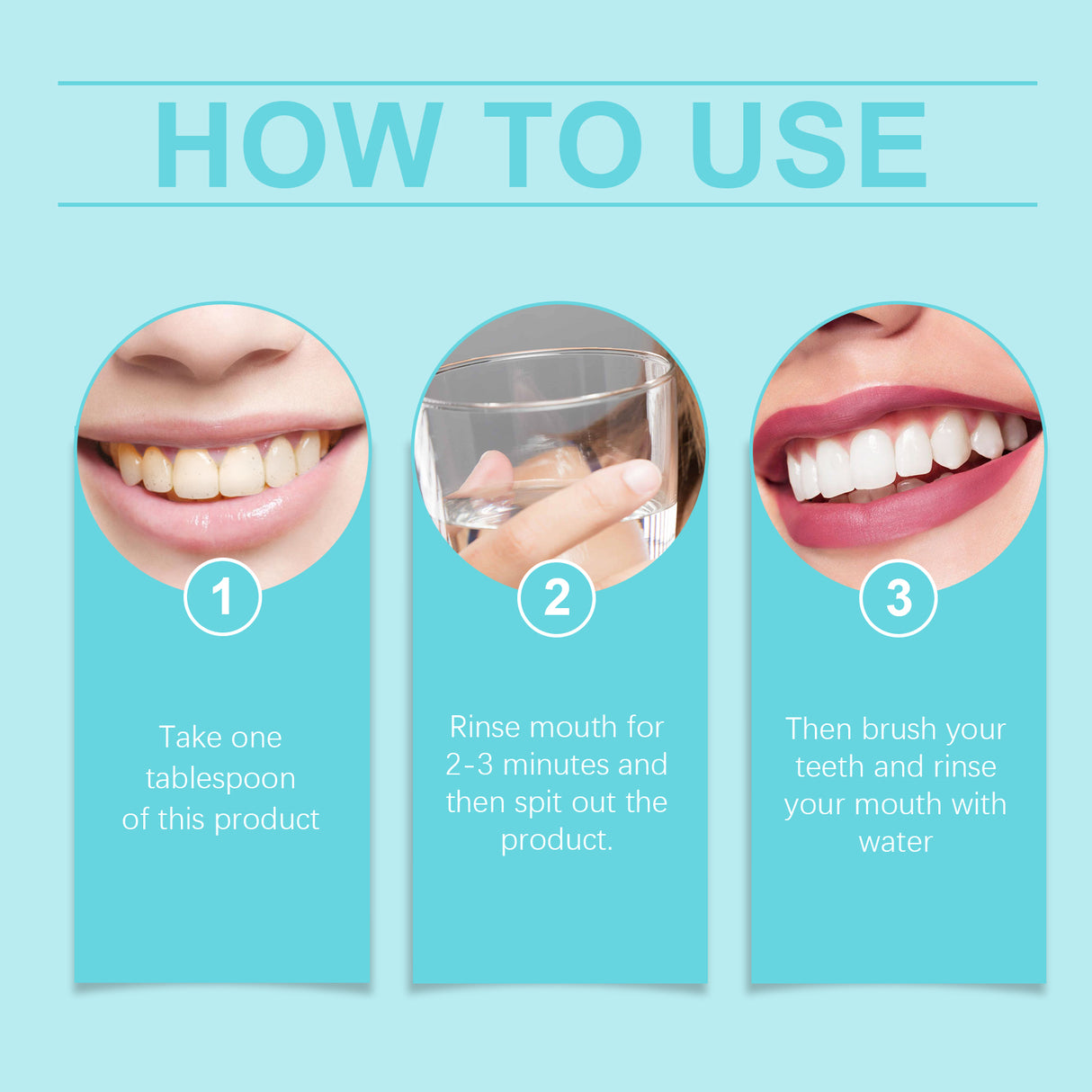 HOW TO USE

1

Take one tablespoon of this product

2

Rinse mouth for 2-3 minutes and then spit out the product.

3

Then brush your teeth and rinse your mouth with water