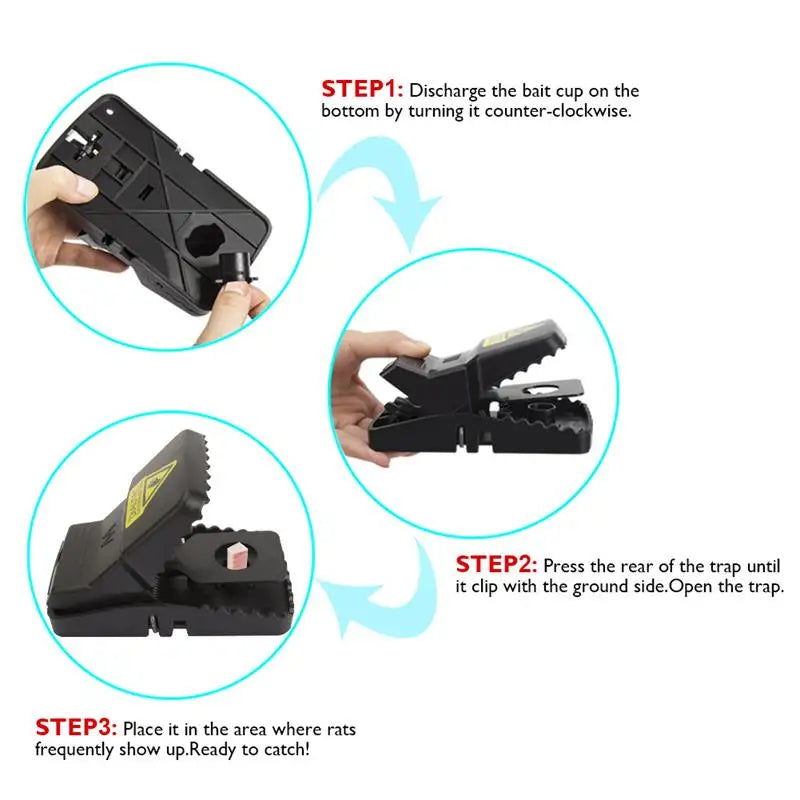 STEP1: Discharge the bait cup on the bottom by turning it counter-clockwise.

STEP2: Press the rear of the trap until it clip with the ground side.Open the trap.

STEP3: Place it in the area where rats frequently show up.Ready to catch!