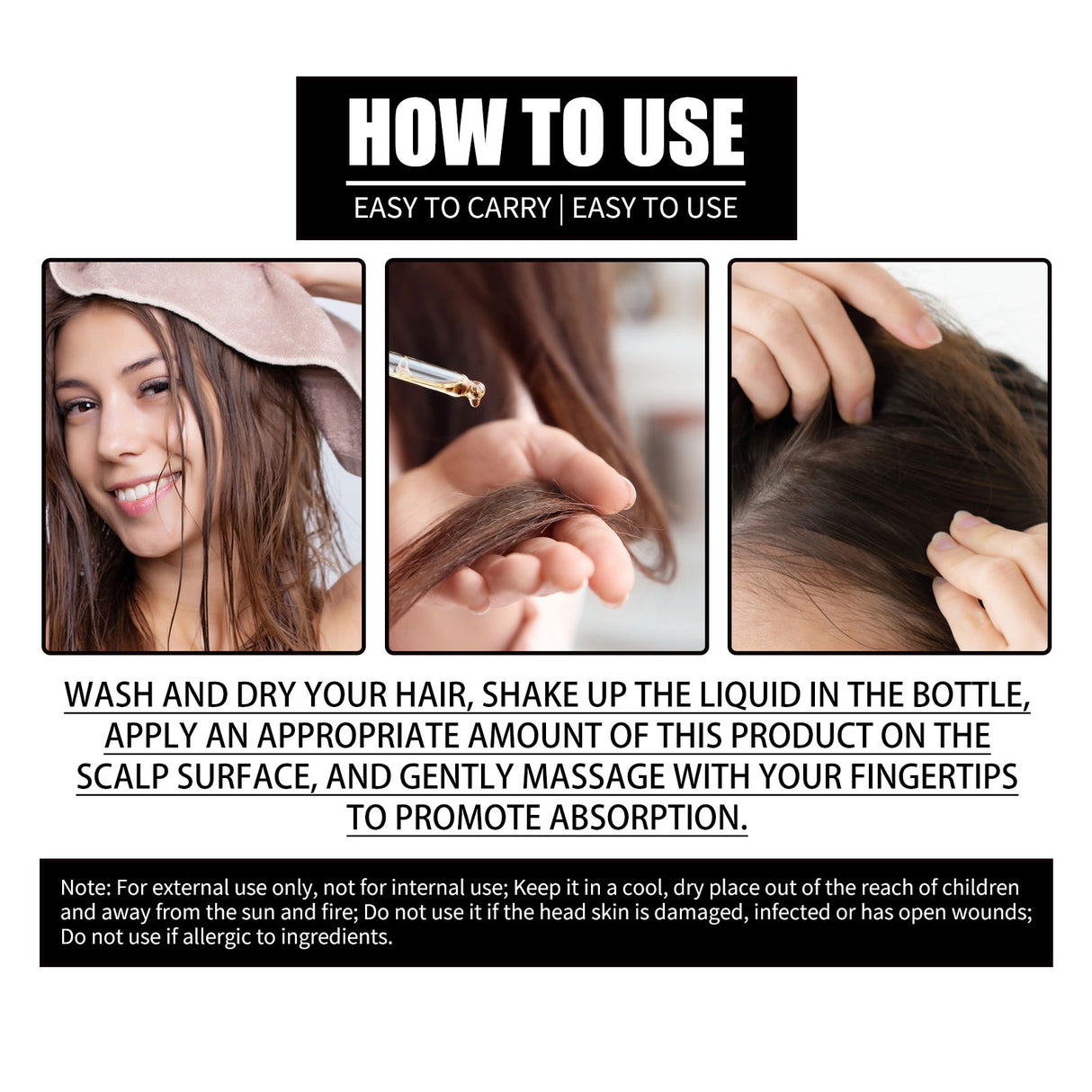 HOW TO USE

EASY TO CARRY | EASY TO USE

WASH AND DRY YOUR HAIR, SHAKE UP THE LIQUID IN THE BOTTLE, APPLY AN APPROPRIATE AMOUNT OF THIS PRODUCT ON THE SCALP SURFACE, AND GENTLY MASSAGE WITH YOUR FINGERTIPS TO PROMOTE ABSORPTION.

Note: For external use only, not for internal use; Keep it in a cool, dry place out of the reach of children and away from the sun and fire; Do not use it if the head skin is damaged, infected or has open wounds; Do not use if allergic to ingredients.