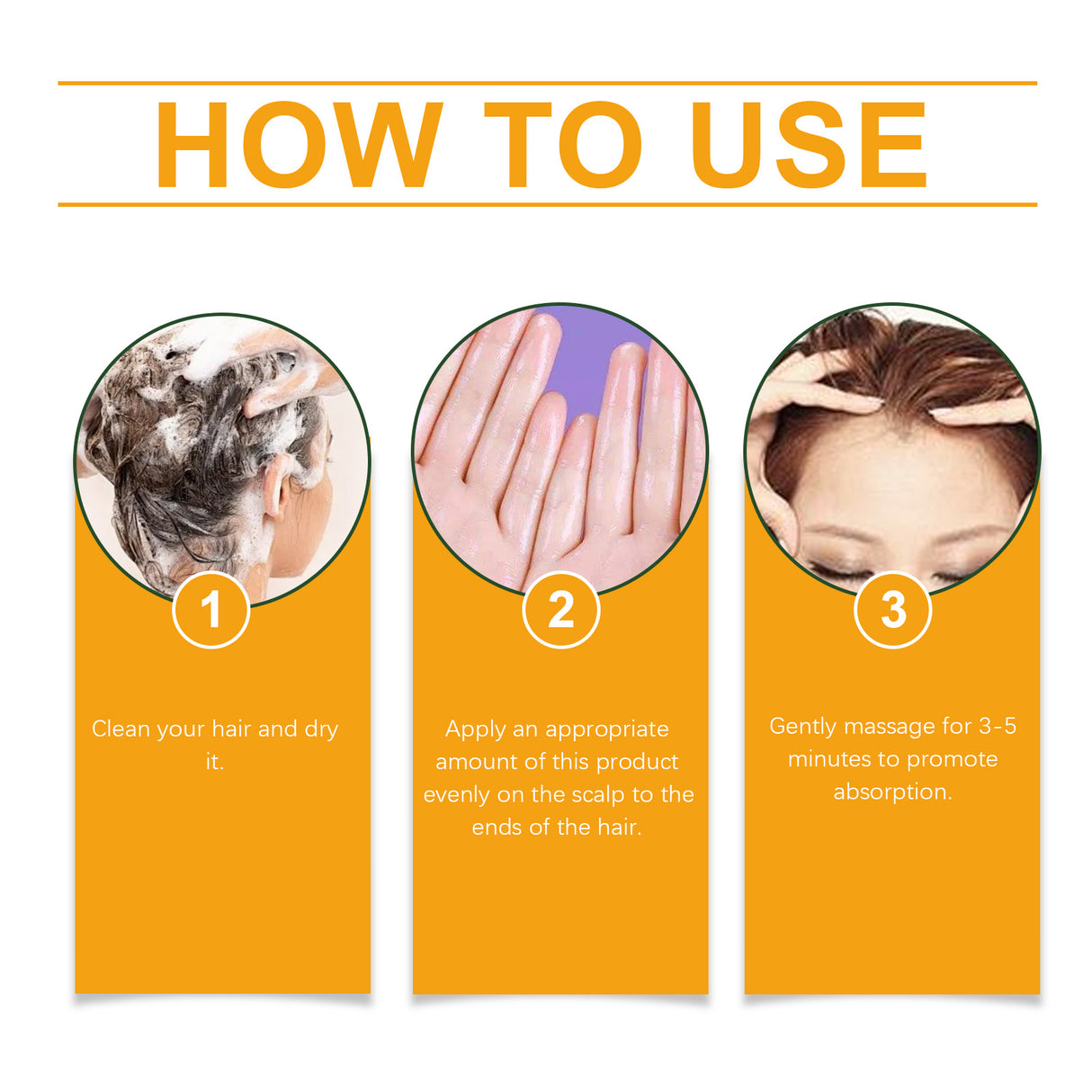 HOW TO USE

1

Clean your hair and dry it.

2

Apply an appropriate amount of this product evenly on the scalp to the ends of the hair.

3

Gently massage for 3-5 minutes to promote absorption.