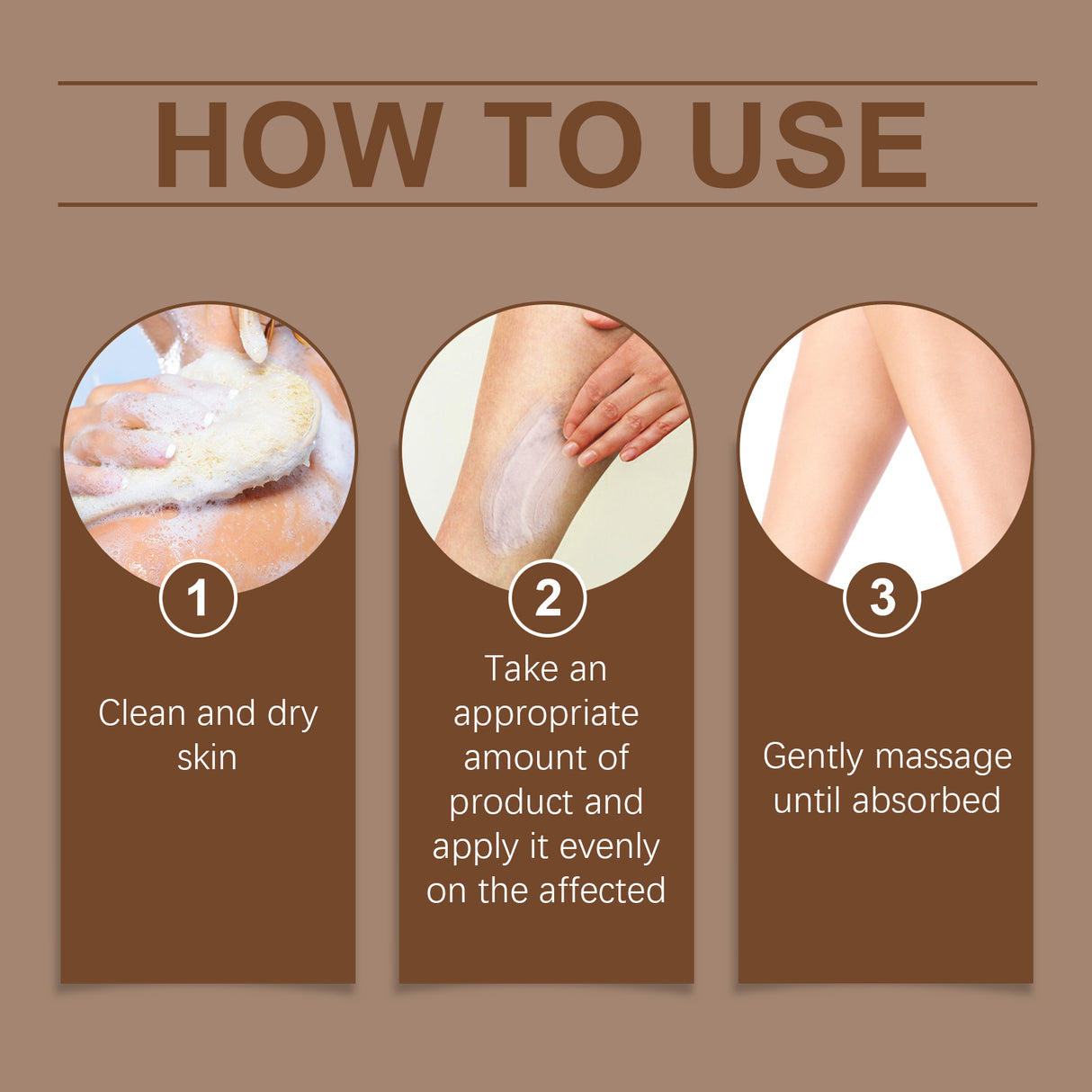 HOW TO USE

1

Clean and dry skin

2

Take an appropriate amount of product and apply it evenly on the affected

3

Gently massage until absorbed