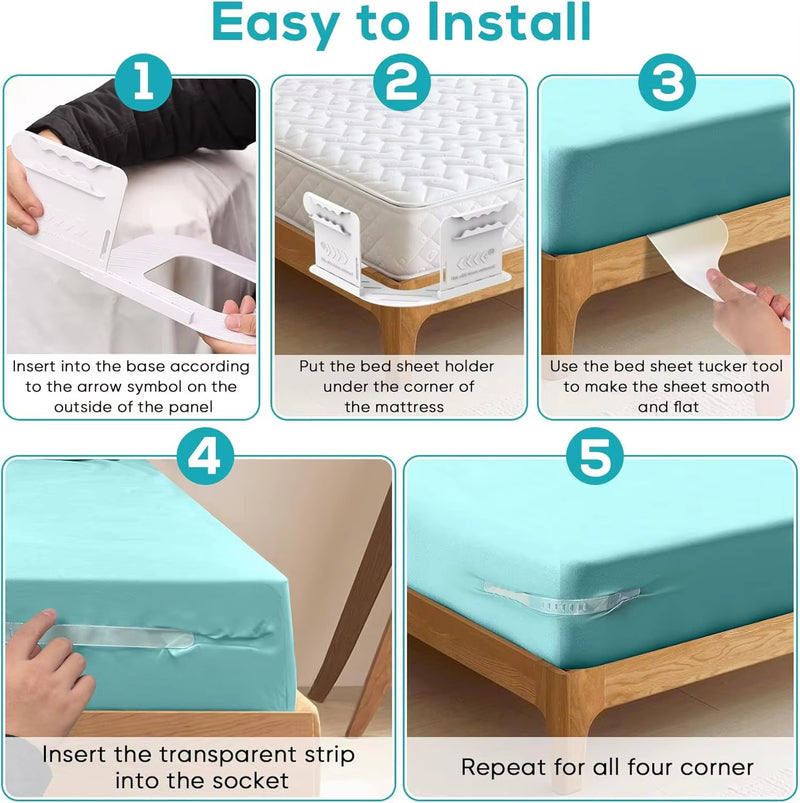 Easy to Install

1

Insert into the base according to the arrow symbol on the outside of the panel

2

Put the bed sheet holder under the corner of the mattress

3

Use the bed sheet tucker tool to make the sheet smooth and flat

4

Insert the transparent strip into the socket

5

Repeat for all four corner