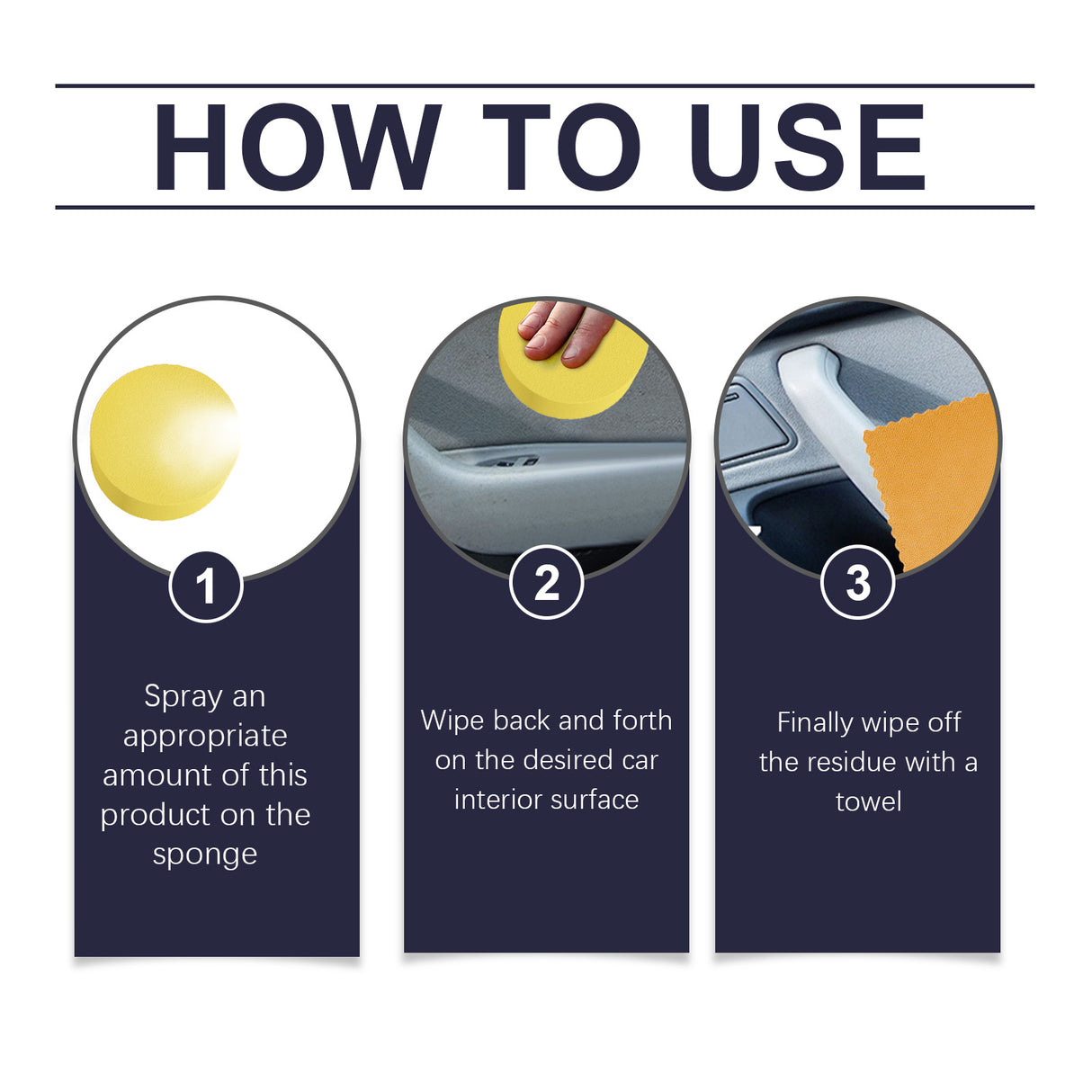 HOW TO USE

1

Spray an appropriate amount of this product on the sponge

2

Wipe back and forth on the desired car interior surface

3

Finally wipe off the residue with a towel