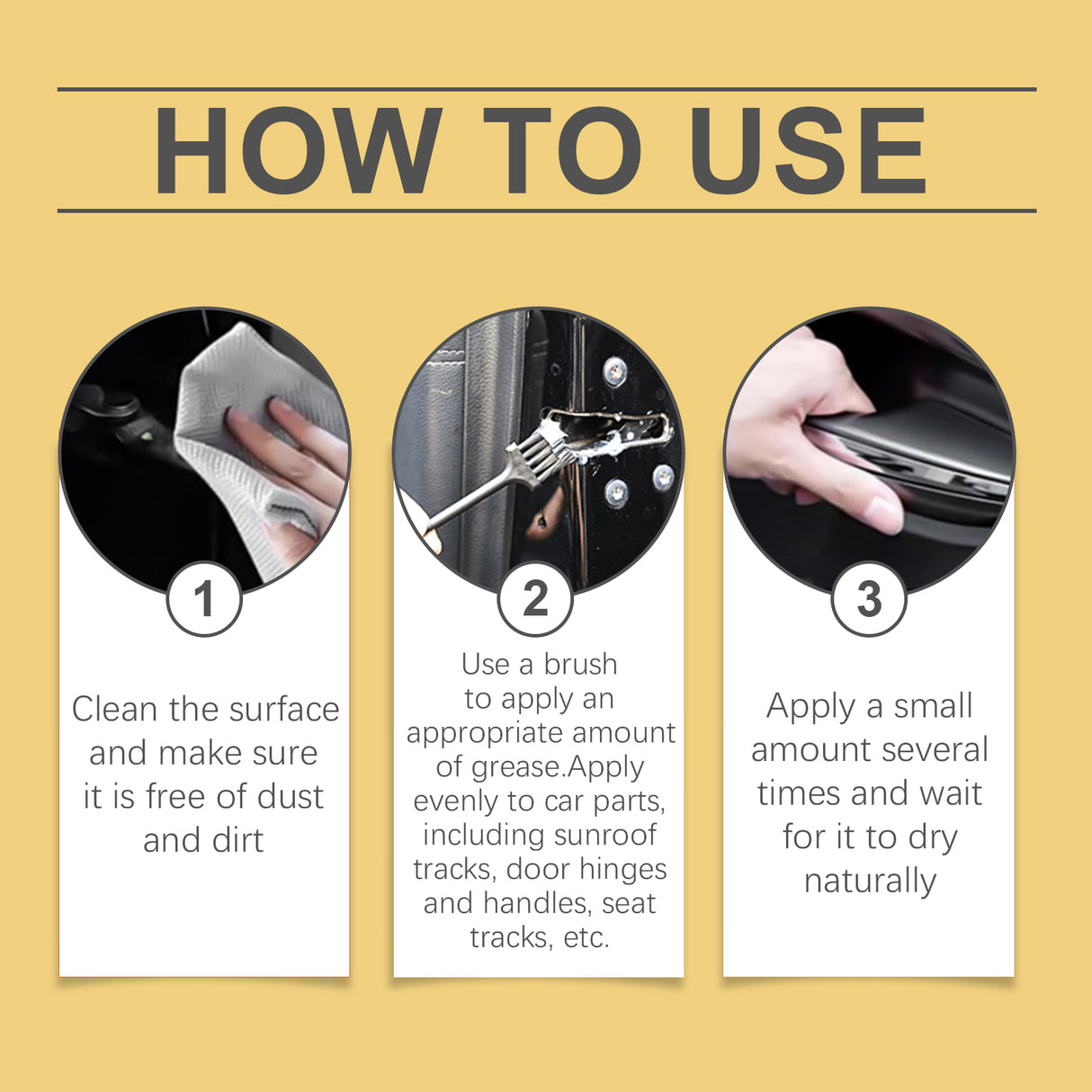 HOW TO USE

1

Clean the surface and make sure it is free of dust and dirt

2

Use a brush to apply an appropriate amount of grease.Apply evenly to car parts, including sunroof tracks, door hinges and handles, seat tracks, etc.

3

Apply a small amount several times and wait for it to dry naturally