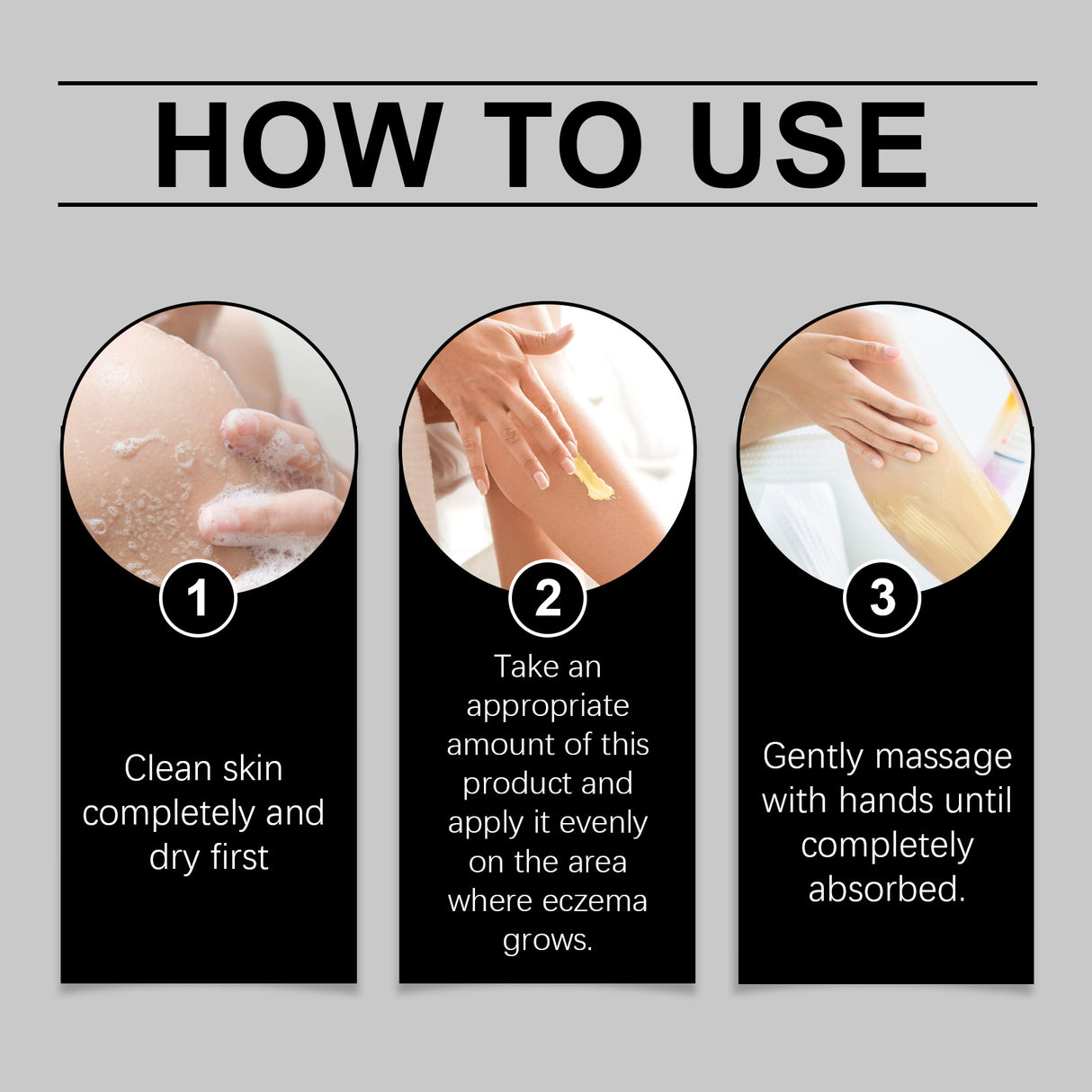 HOW TO USE

1

Clean skin completely and dry first

2

Take an appropriate amount of this product and apply it evenly on the area where eczema grows.

3

Gently massage with hands until completely absorbed.