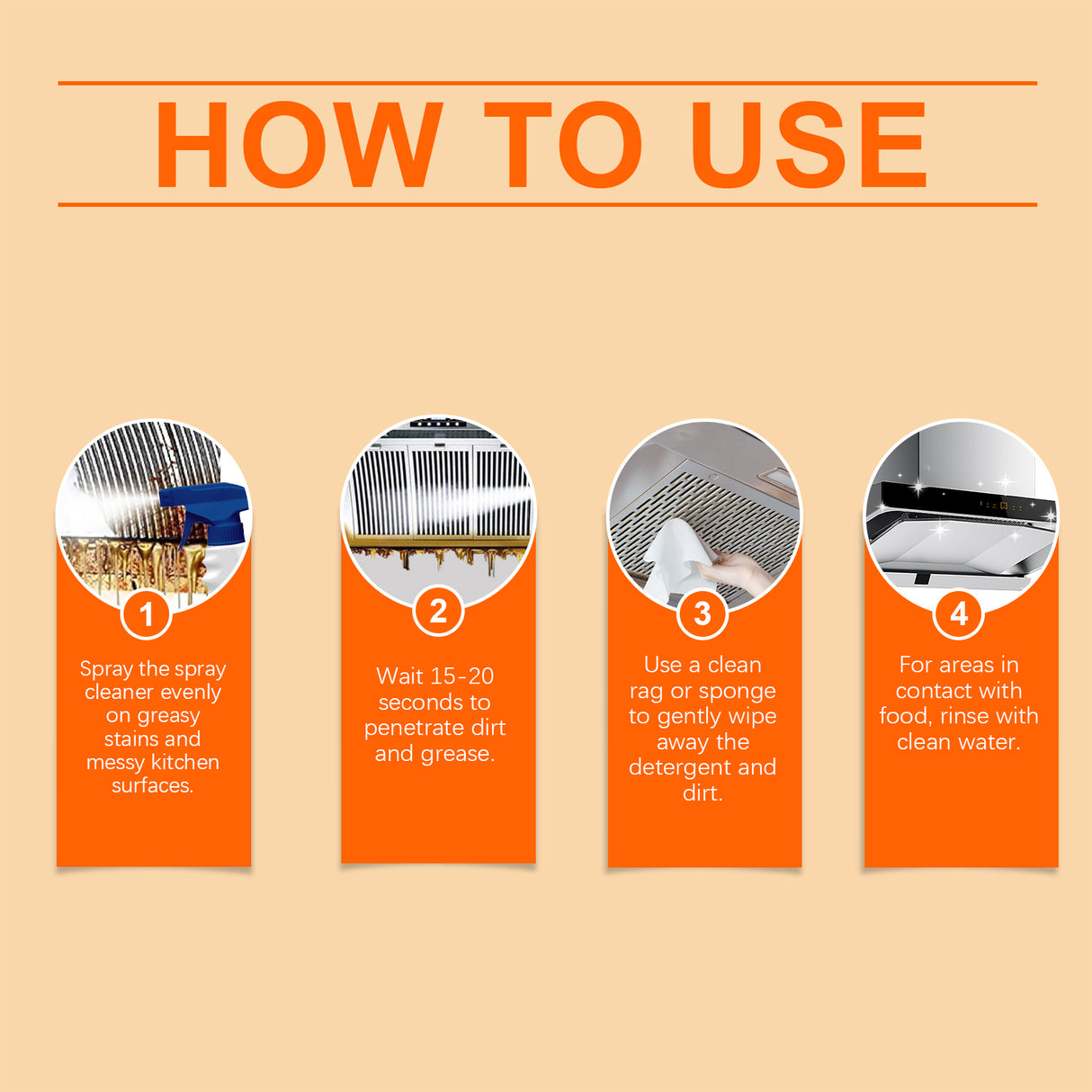 HOW TO USE

1

Spray the spray cleaner evenly on greasy stains and messy kitchen surfaces.

2

Wait 15-20 seconds to penetrate dirt and grease.

3

Use a clean rag or sponge to gently wipe away the detergent and dirt.

4

For areas in contact with food, rinse with clean water.