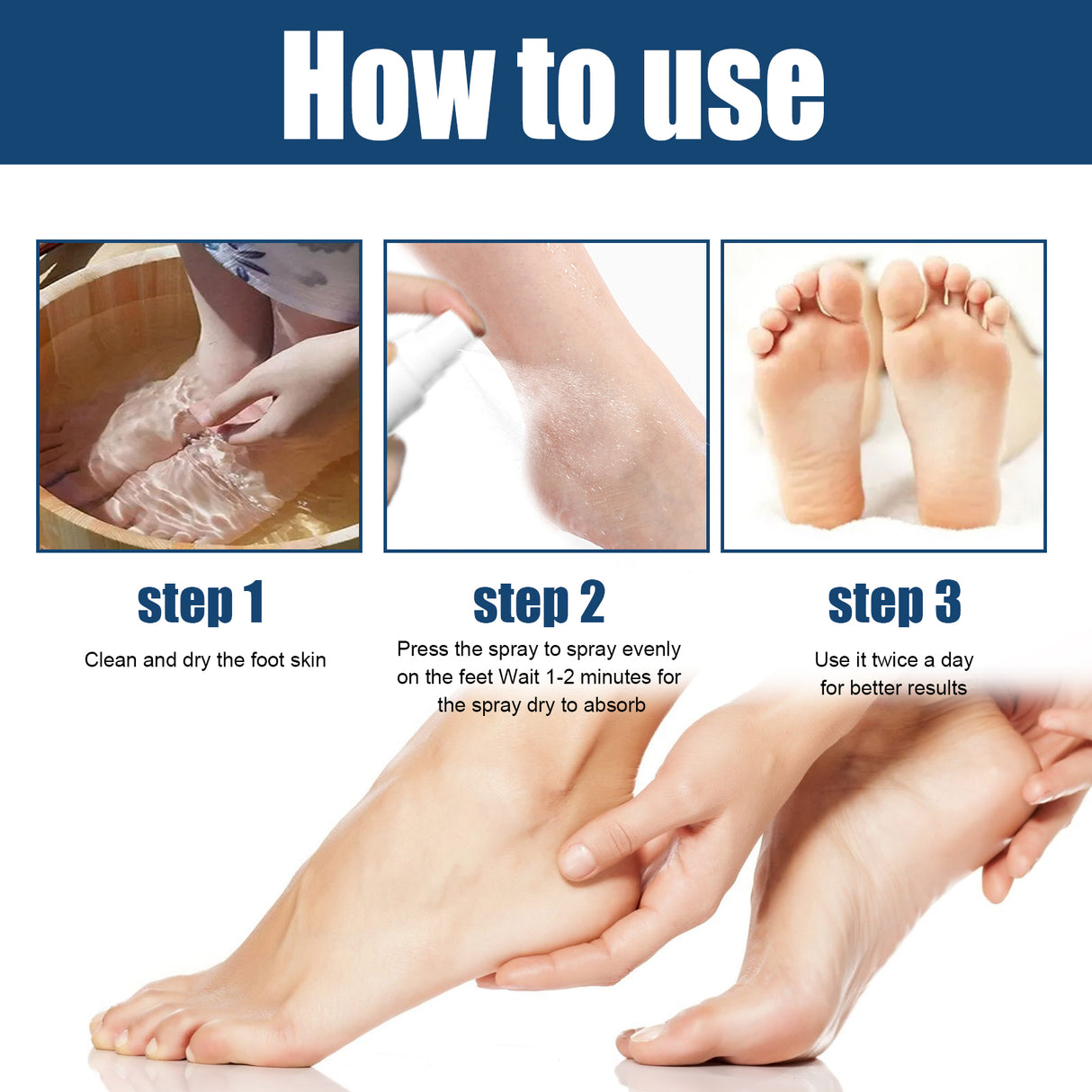 How to use

step 1

Clean and dry the foot skin

step 2

Press the spray to spray evenly on the feet Wait 1-2 minutes for the spray dry to absorb

step 3

Use it twice a day for better results