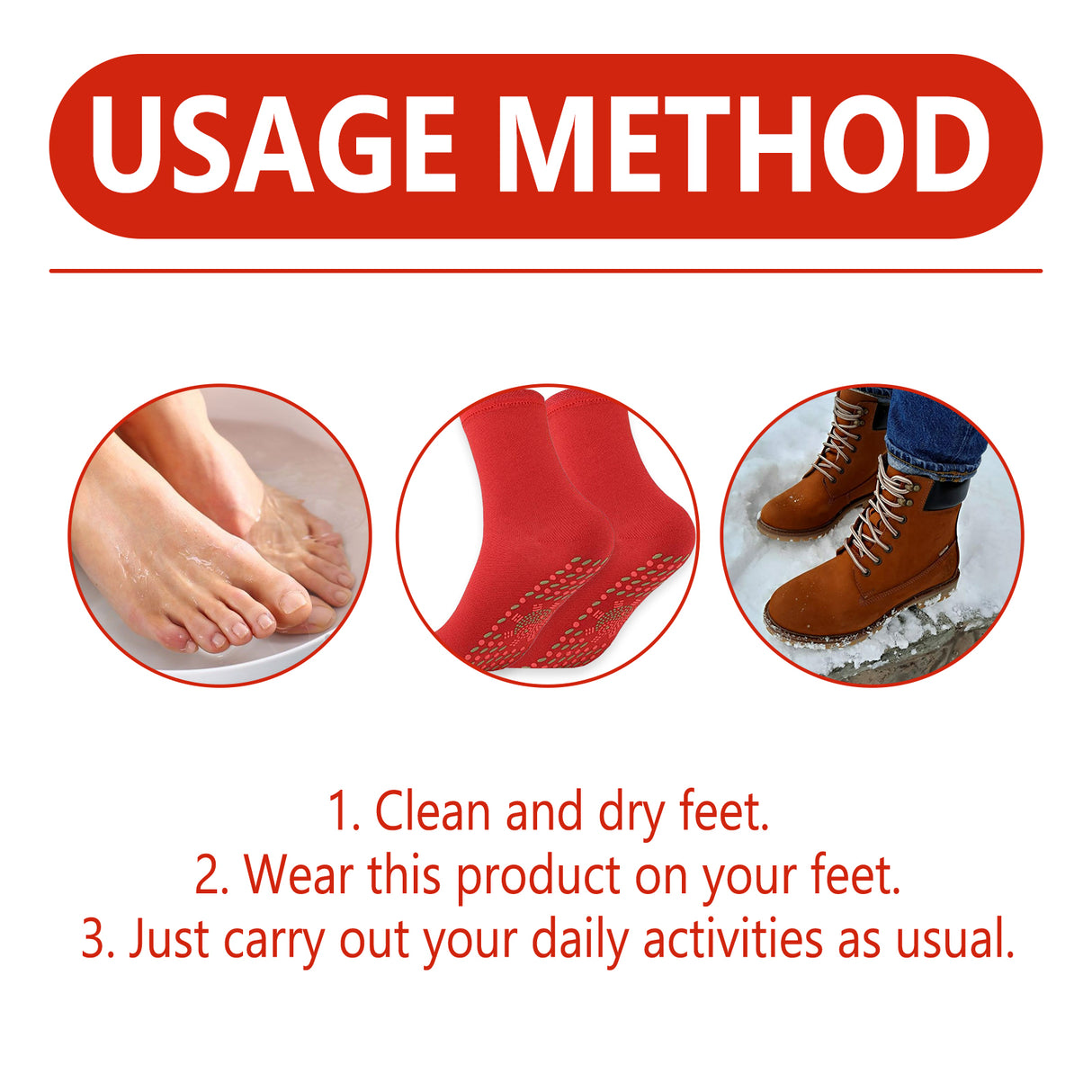 USAGE METHOD

1. Clean and dry feet.
2. Wear this product on your feet.
3. Just carry out your daily activities as usual.