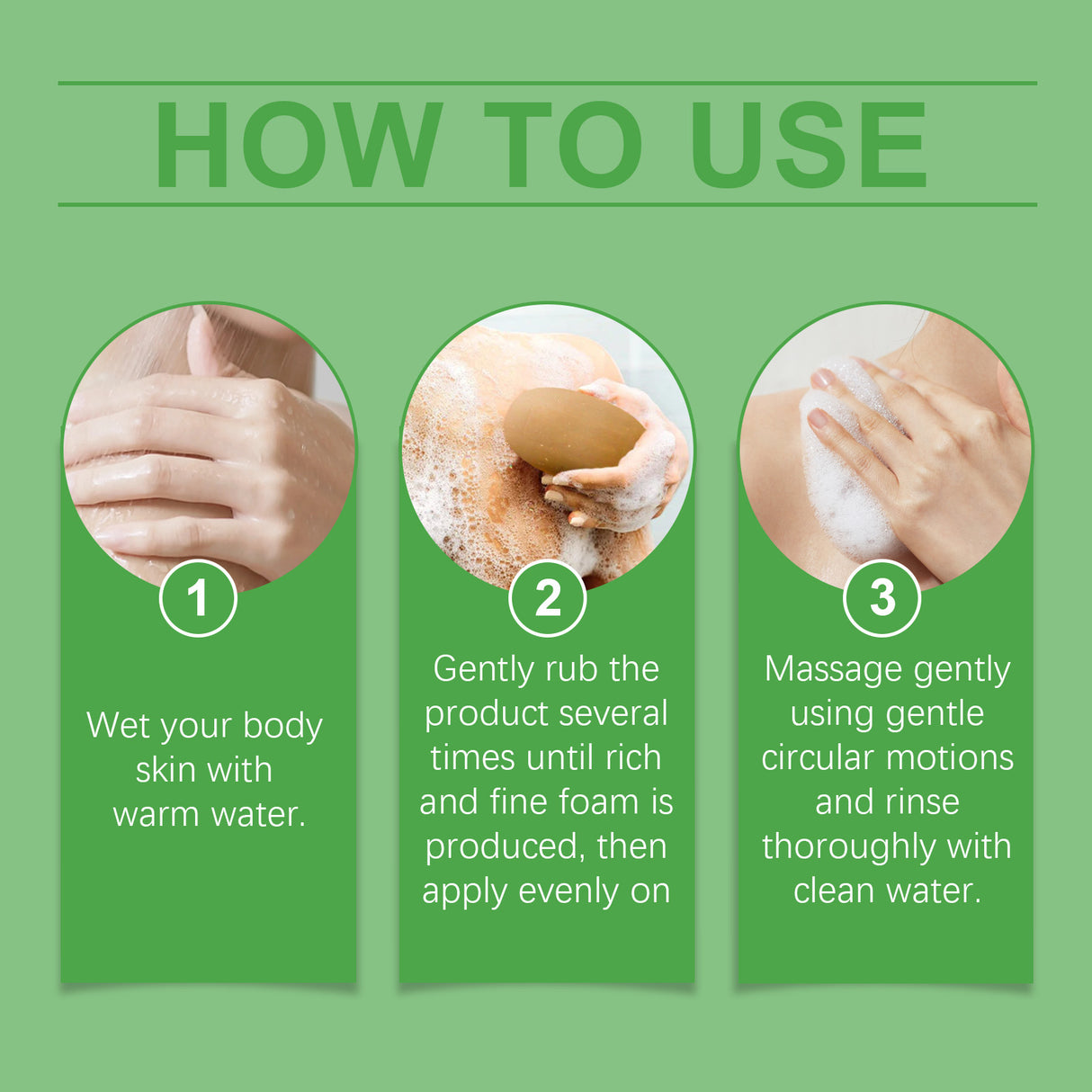 HOW TO USE

1

Wet your body skin with warm water.

2

Gently rub the product several times until rich and fine foam is produced, then apply evenly on

3

Massage gently using gentle circular motions and rinse thoroughly with clean water.