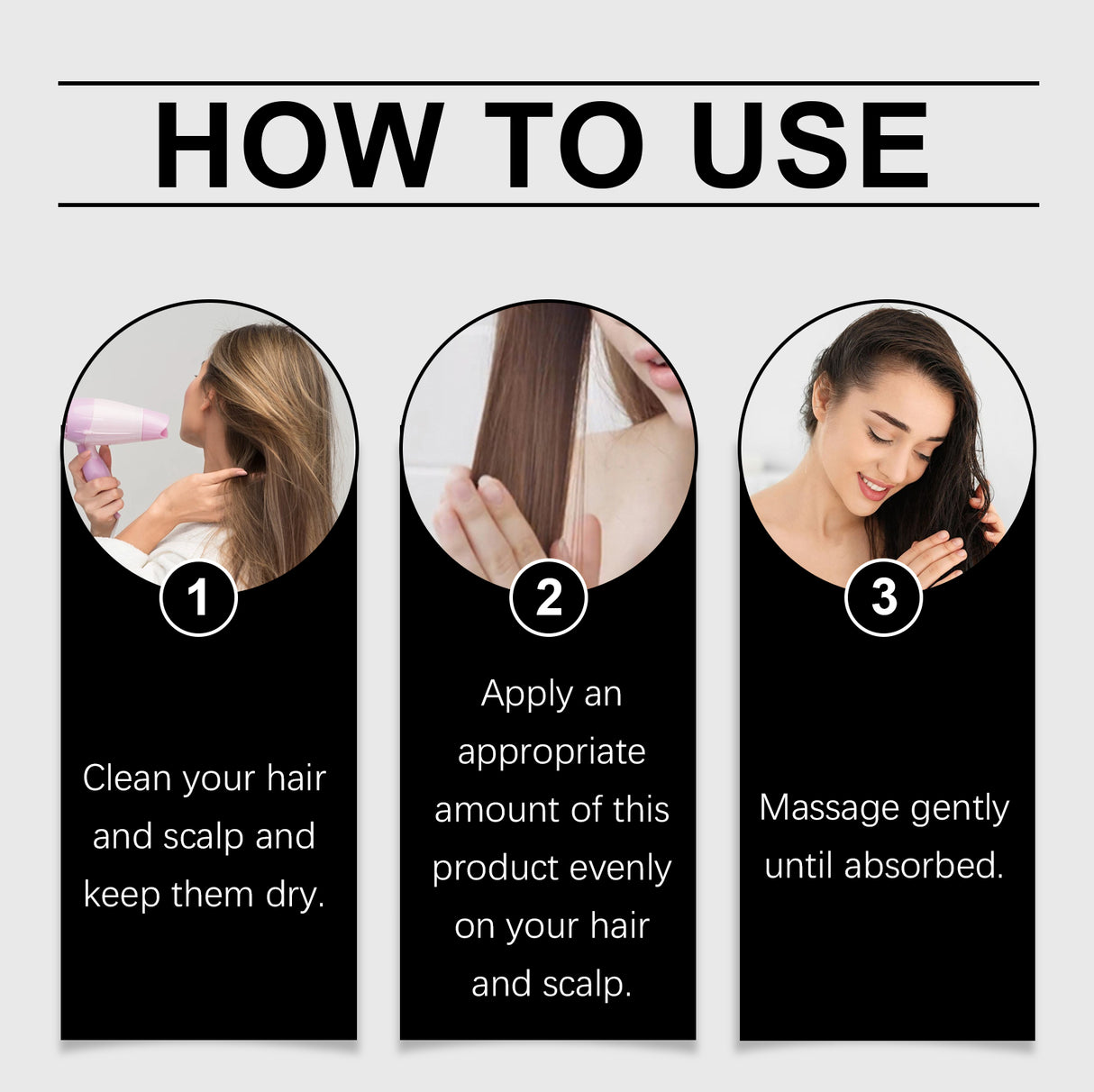 HOW TO USE

1

Clean your hair and scalp and keep them dry.

2

Apply an appropriate amount of this product evenly on your hair and scalp.

3

Massage gently until absorbed.