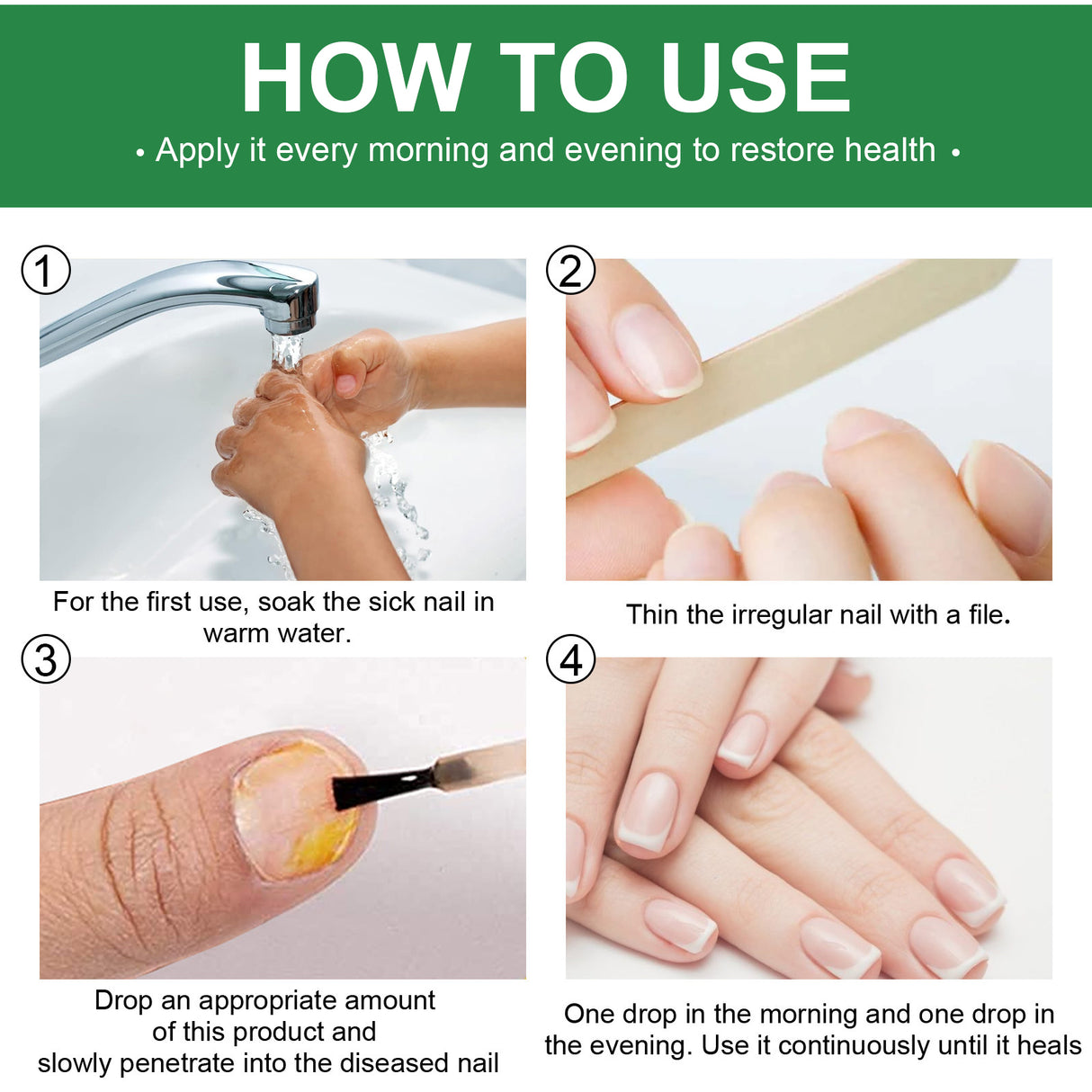 HOW TO USE

• Apply it every morning and evening to restore health •

①

For the first use, soak the sick nail in warm water.

②

Thin the irregular nail with a file.

③

Drop an appropriate amount of this product and slowly penetrate into the diseased nail

④

One drop in the morning and one drop in the evening. Use it continuously until it heals