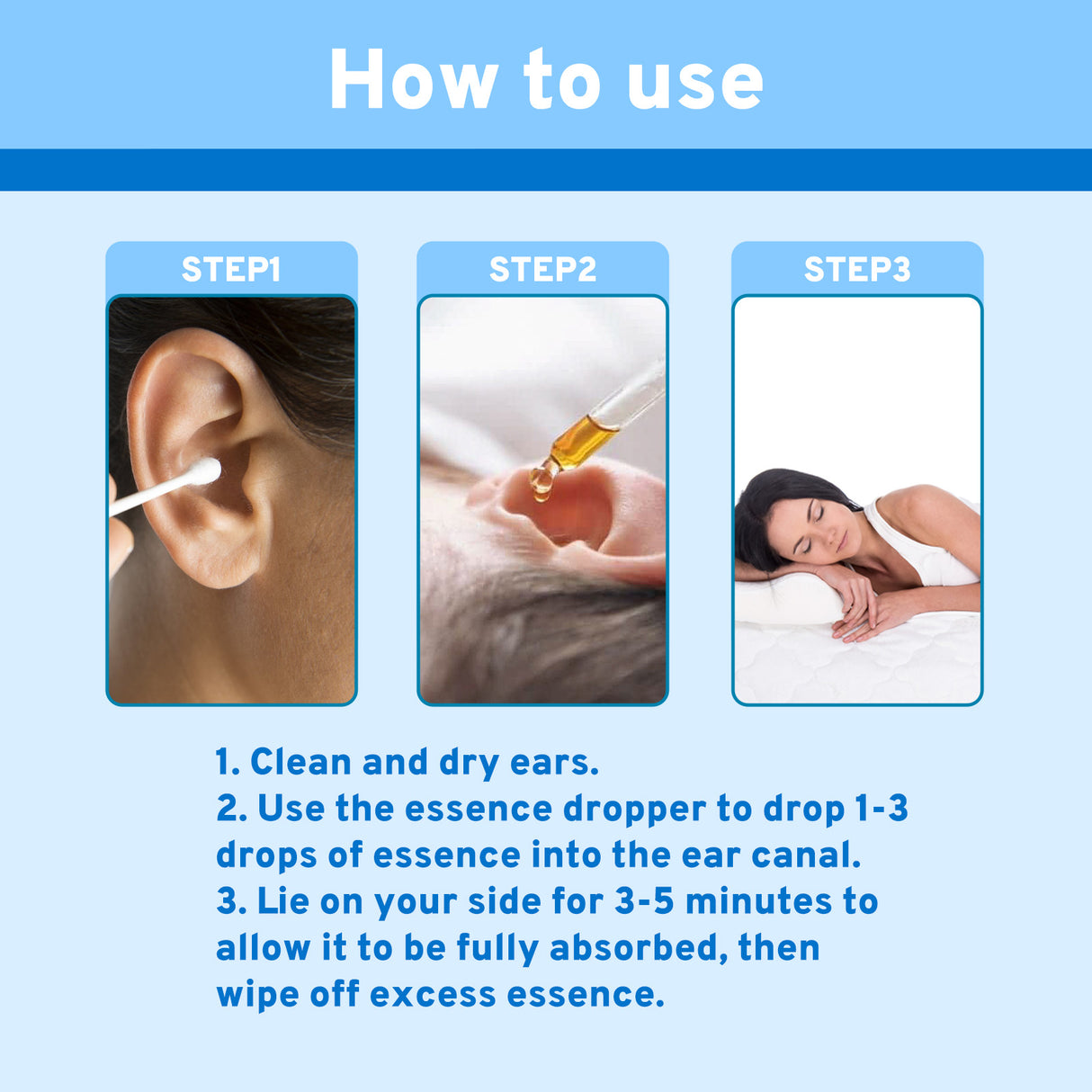 How to use

STEP1

STEP2

STEP3

1. Clean and dry ears.
2. Use the essence dropper to drop 1-3 drops of essence into the ear canal.
3. Lie on your side for 3-5 minutes to allow it to be fully absorbed, then wipe off excess essence.