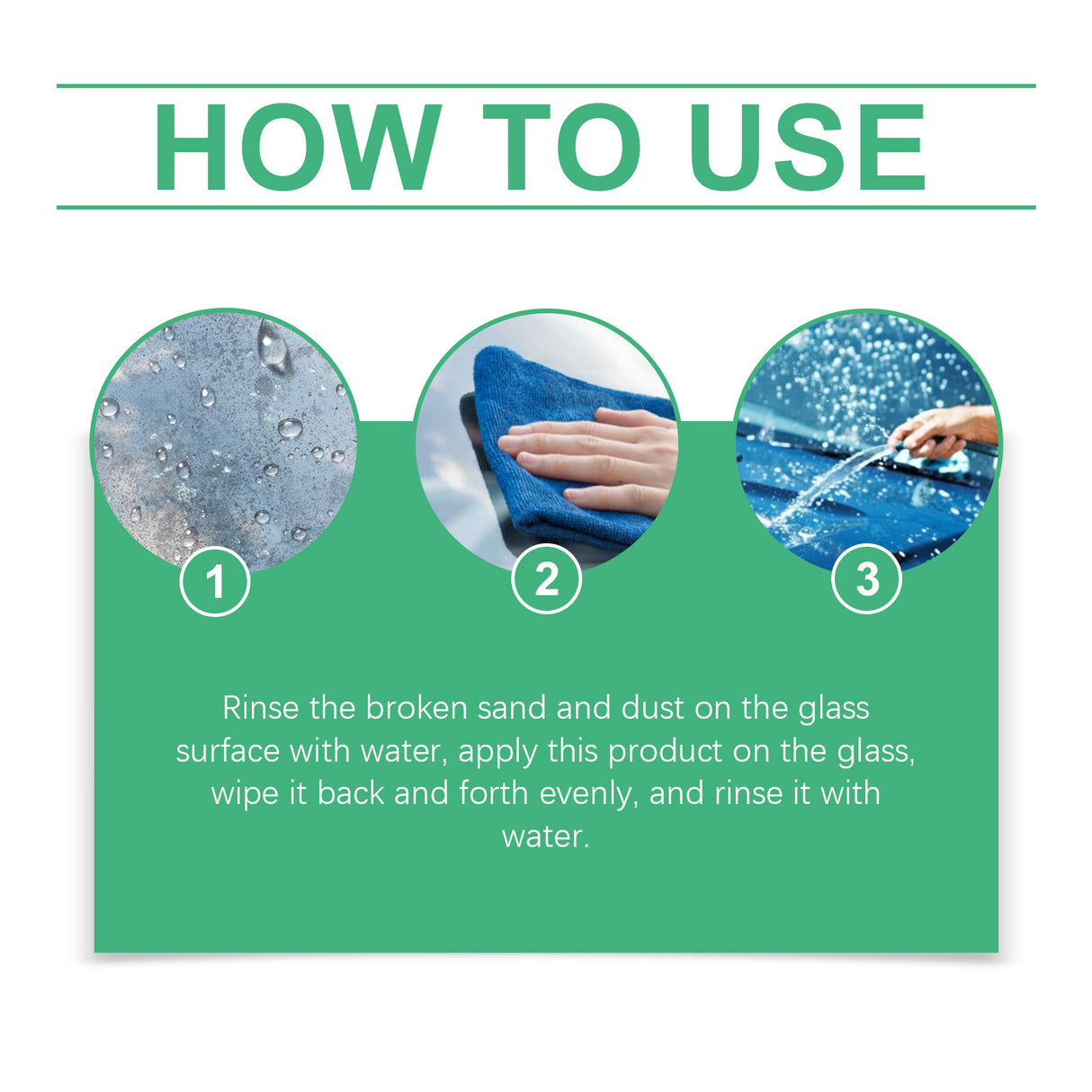 HOW TO USE

1

2

3

Rinse the broken sand and dust on the glass surface with water, apply this product on the glass, wipe it back and forth evenly, and rinse it with water.