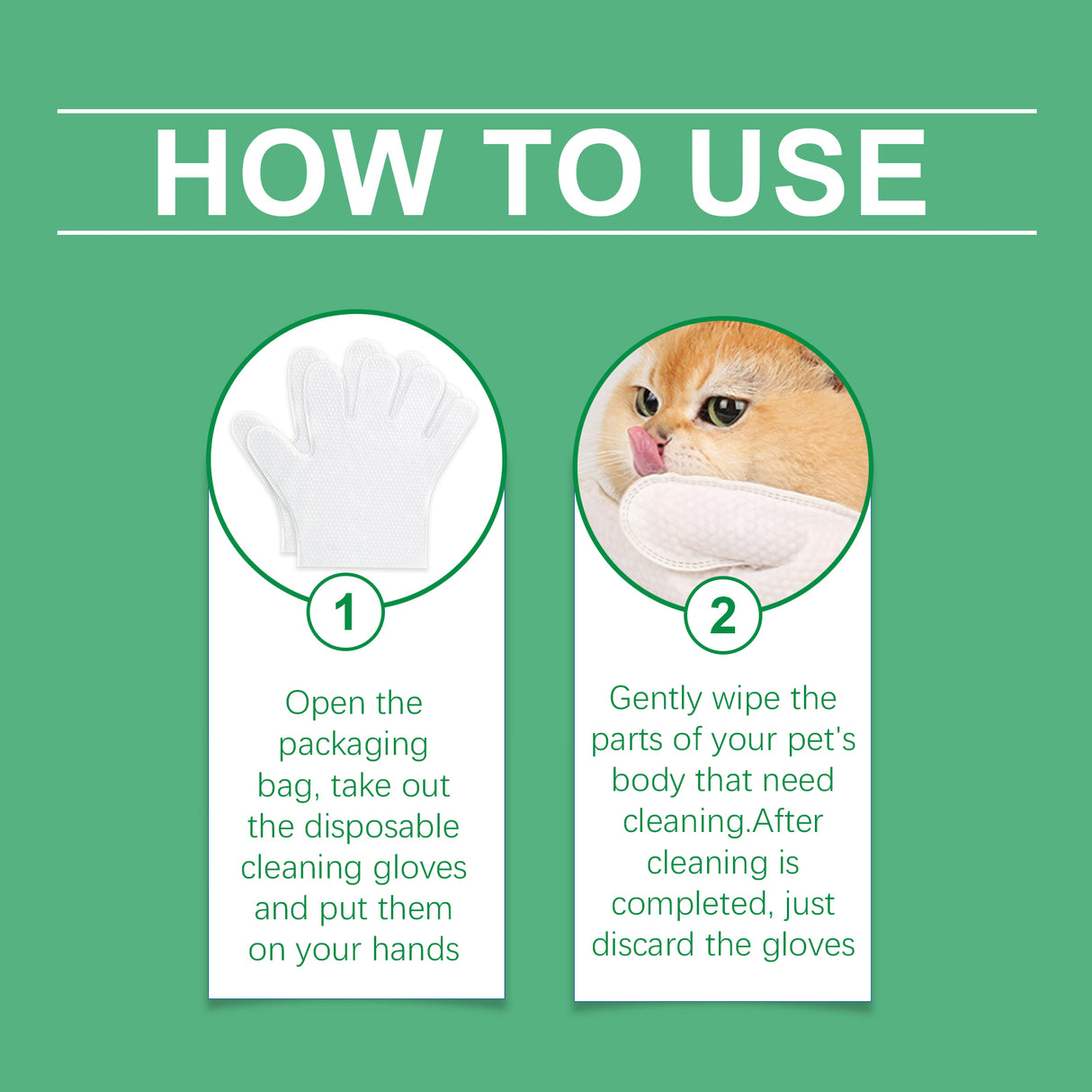 HOW TO USE

1

Open the packaging bag, take out the disposable cleaning gloves and put them on your hands

2

Gently wipe the parts of your pet's body that need cleaning.After cleaning is completed, just discard the gloves