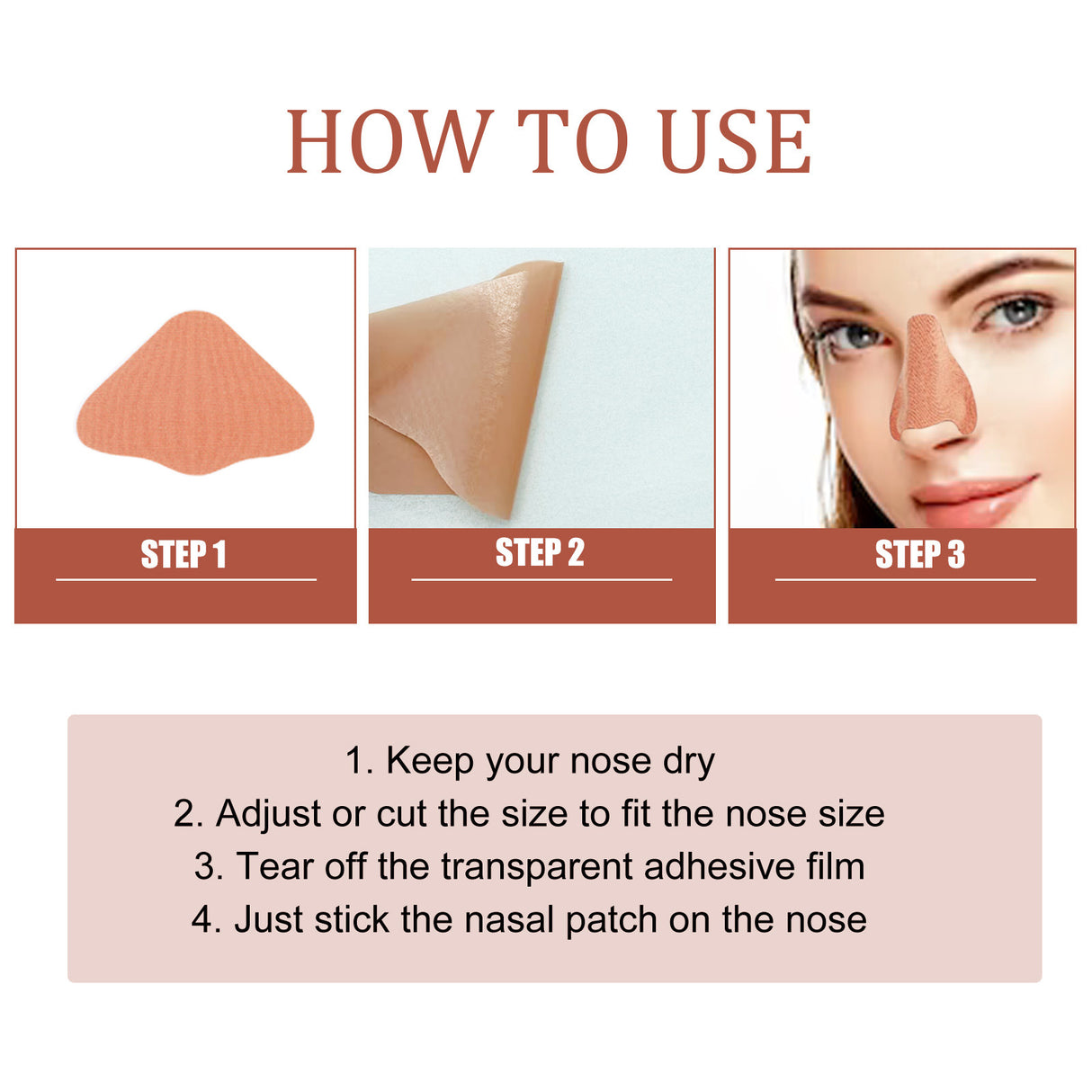 HOW TO USE

STEP 1

STEP 2

STEP 3

1. Keep your nose dry
2. Adjust or cut the size to fit the nose size
3. Tear off the transparent adhesive film
4. Just stick the nasal patch on the nose