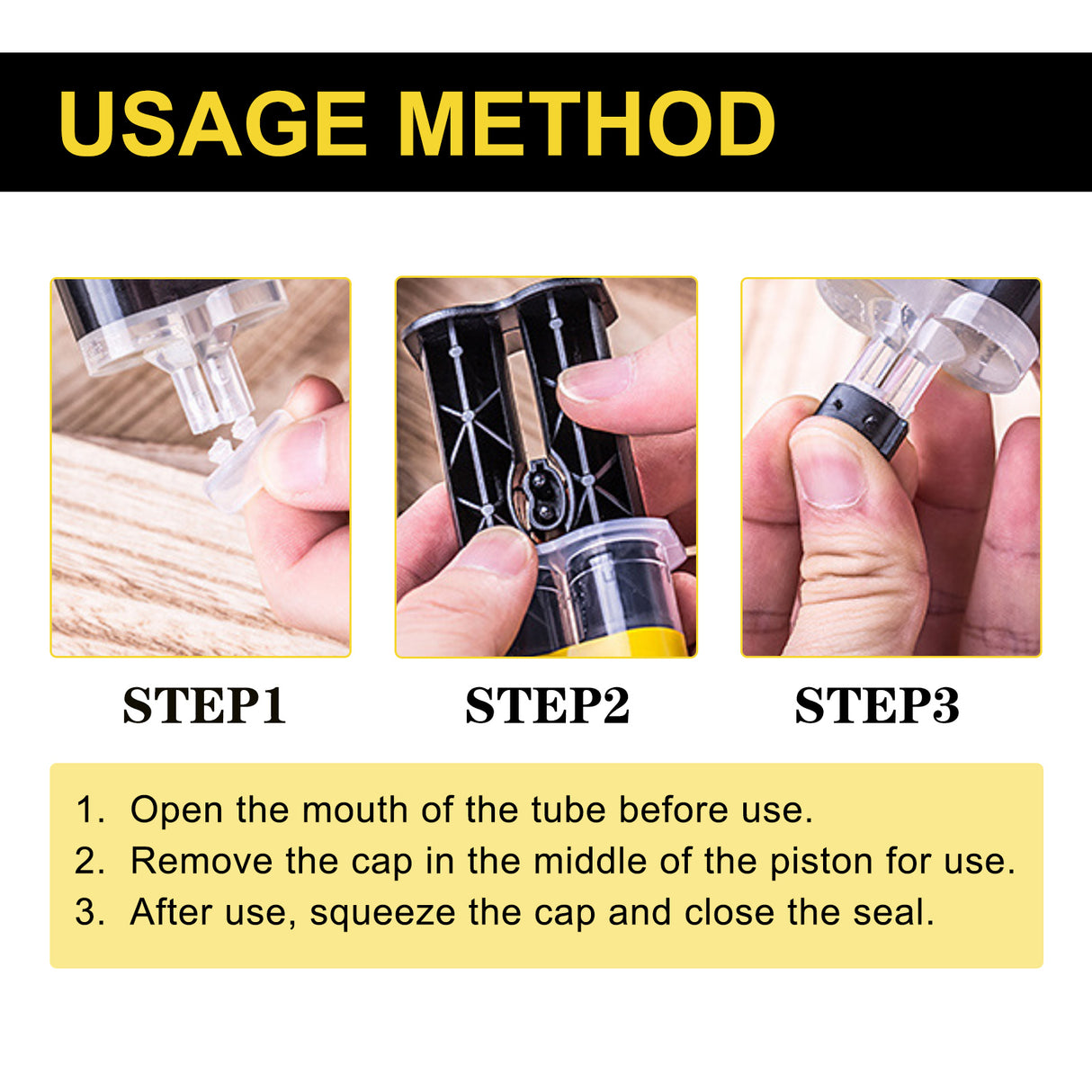 USAGE METHOD

STEP1

STEP2

STEP3

1. Open the mouth of the tube before use.
2. Remove the cap in the middle of the piston for use.
3. After use, squeeze the cap and close the seal.