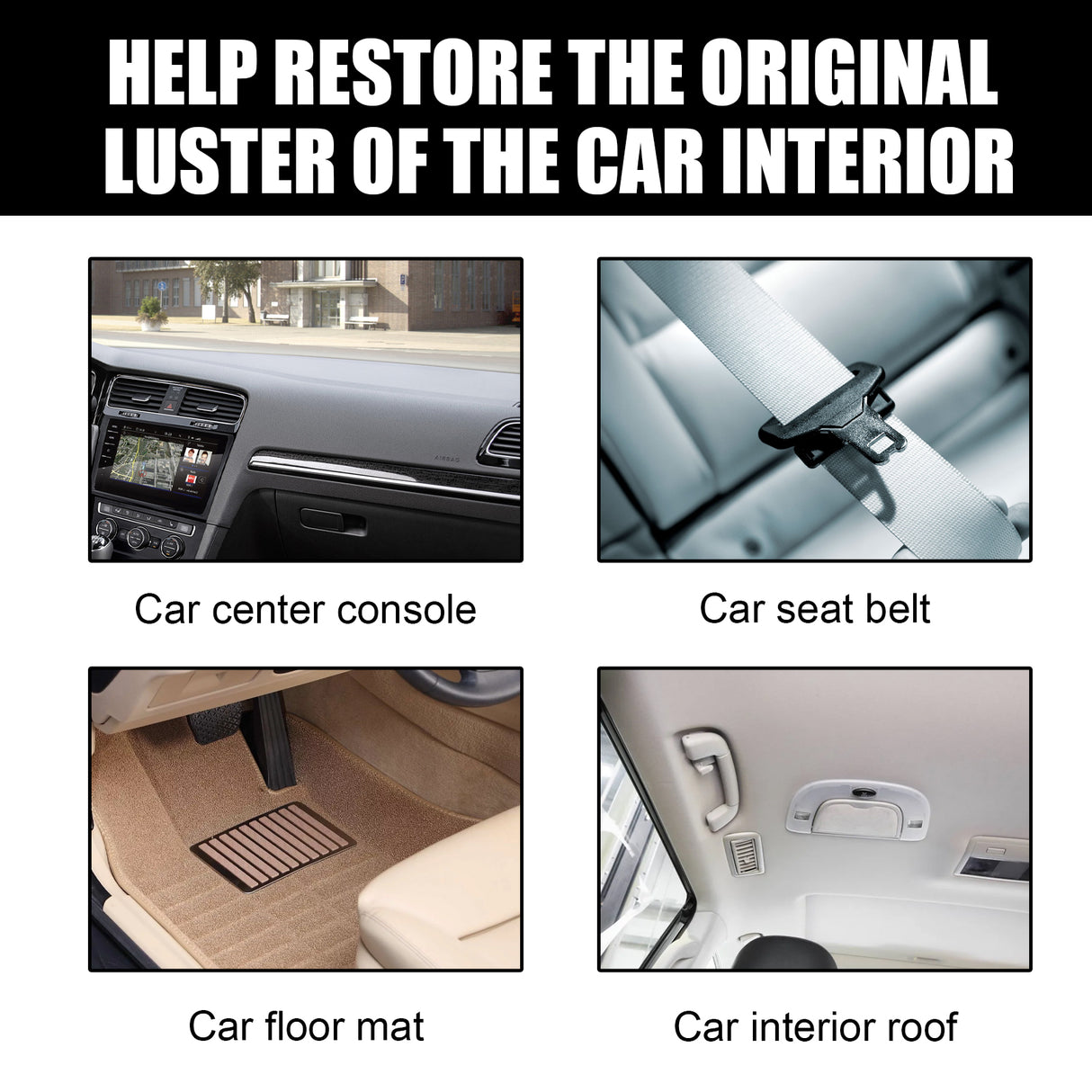 HELP RESTORE THE ORIGINAL LUSTER OF THE CAR INTERIOR

AIRBAG

Car center console

Car seat belt

Car floor mat

Car interior roof