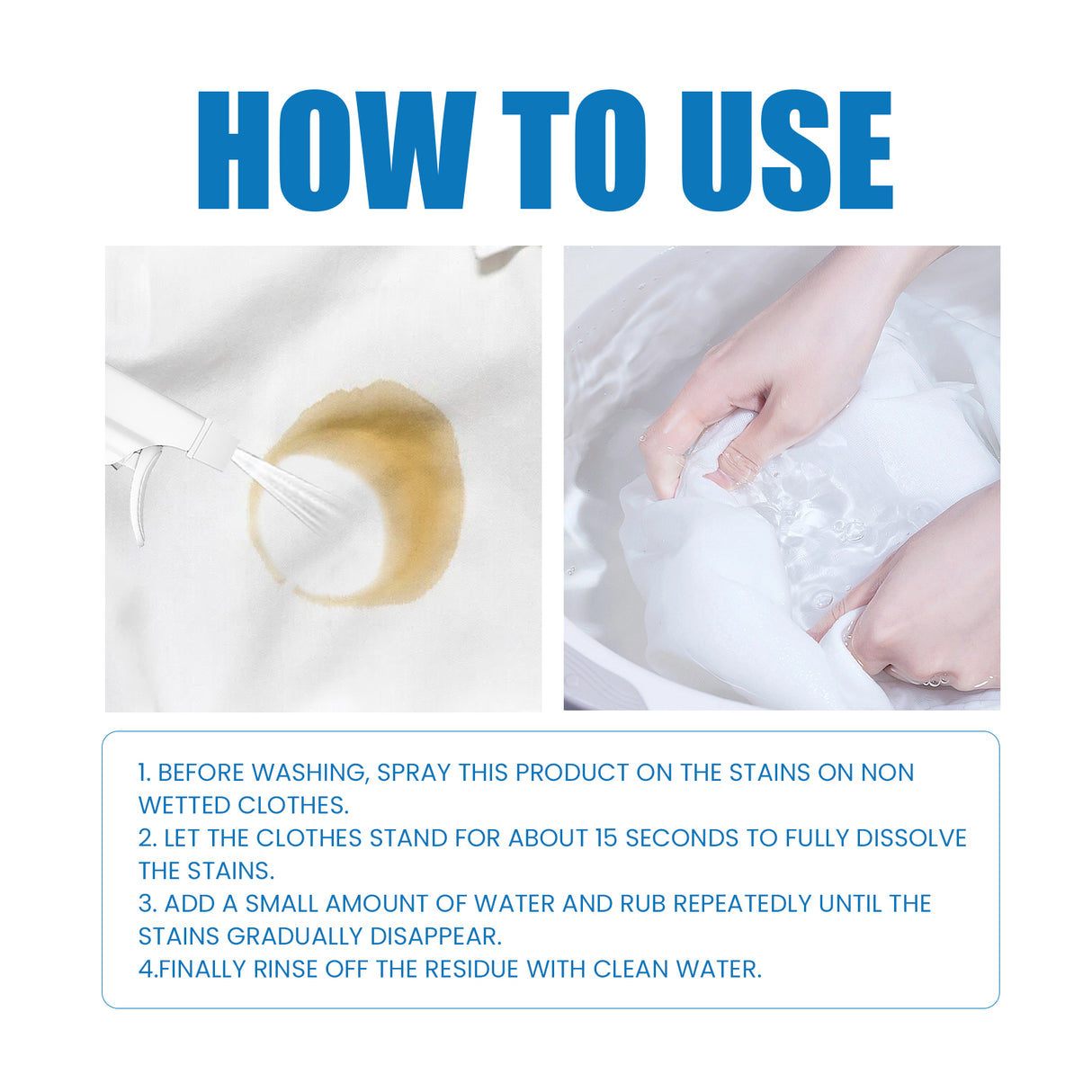 HOW TO USE

1. BEFORE WASHING, SPRAY THIS PRODUCT ON THE STAINS ON NON WETTED CLOTHES.
2. LET THE CLOTHES STAND FOR ABOUT 15 SECONDS TO FULLY DISSOLVE THE STAINS.
3. ADD A SMALL AMOUNT OF WATER AND RUB REPEATEDLY UNTIL THE STAINS GRADUALLY DISAPPEAR.
4.FINALLY RINSE OFF THE RESIDUE WITH CLEAN WATER.