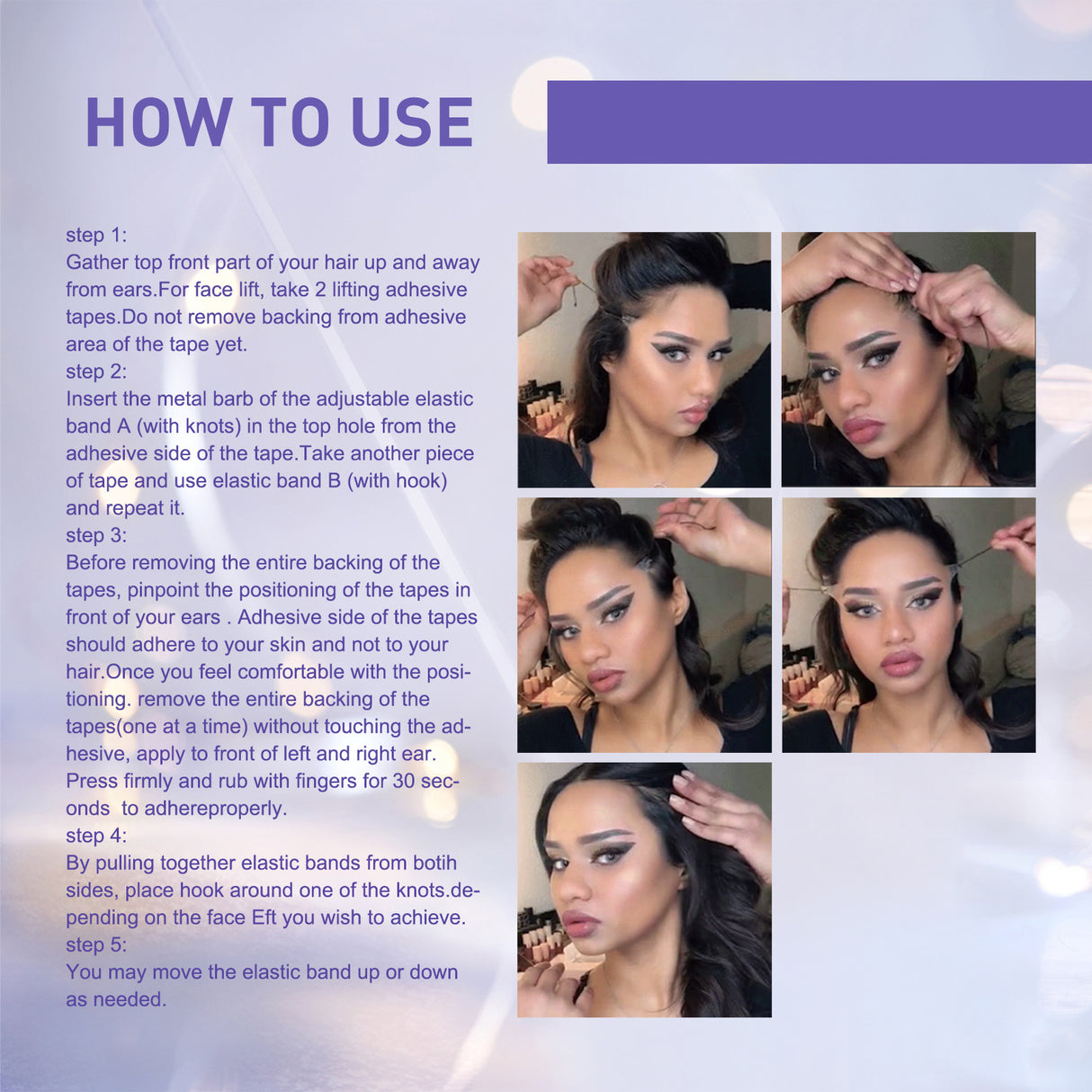 HOW TO USE

step 1:
Gather top front part of your hair up and away from ears.For face lift, take 2 lifting adhesive tapes.Do not remove backing from adhesive area of the tape yet.
step 2:
Insert the metal barb of the adjustable elastic band A (with knots) in the top hole from the adhesive side of the tape.Take another piece of tape and use elastic band B (with hook) and repeat it.
step 3:
Before removing the entire backing of the tapes, pinpoint the positioning of the tapes in front of your ears . Adhesive side of the tapes should adhere to your skin and not to your hair.Once you feel comfortable with the positioning. remove the entire backing of the tapes(one at a time) without touching the adhesive, apply to front of left and right ear. Press firmly and rub with fingers for 30 seconds to adhereproperly.
step 4:
By pulling together elastic bands from botih sides, place hook around one of the knots.depending on the face Eft you wish to achieve.
step 5:
You may move the elastic band up or down as needed.