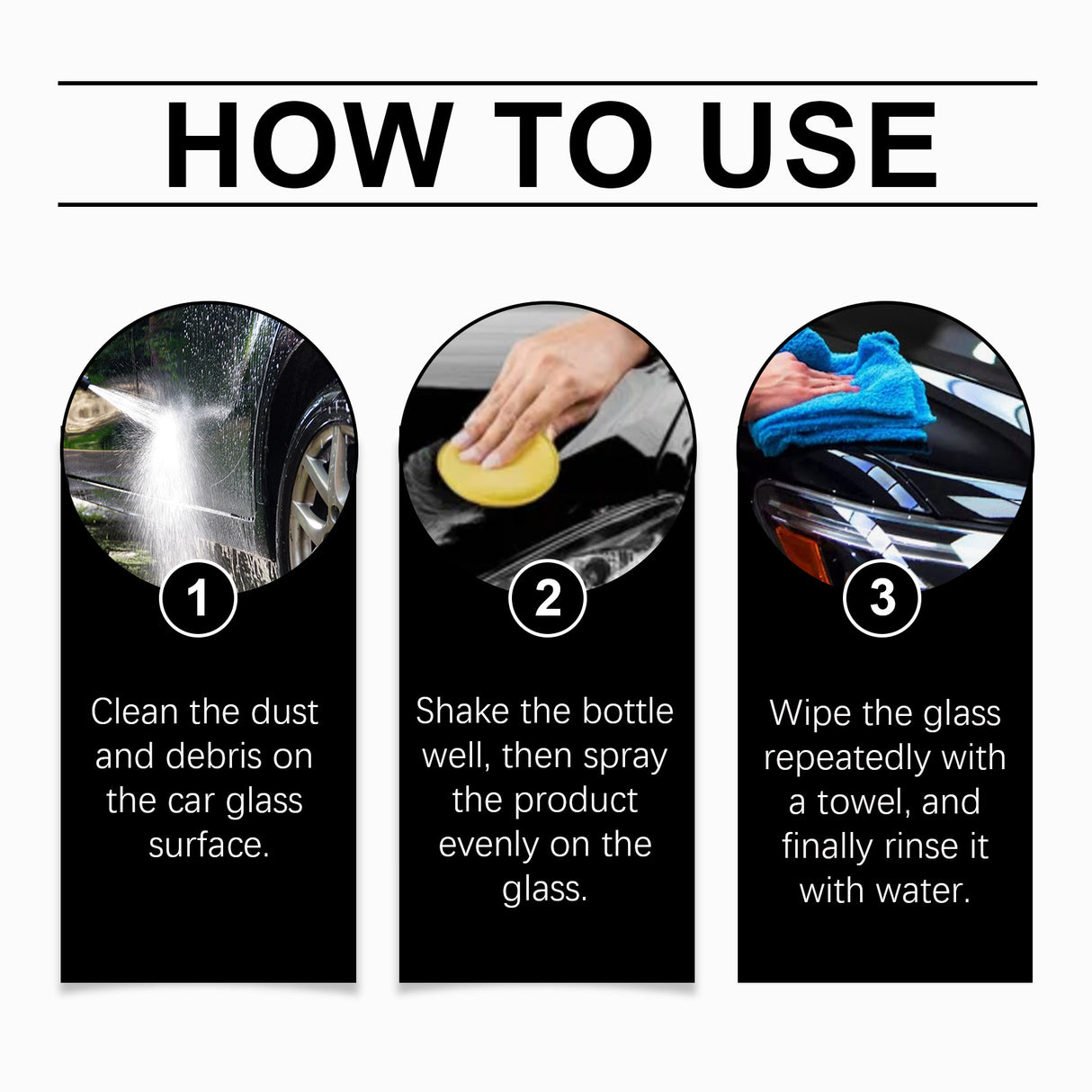 HOW TO USE

1

Clean the dust and debris on the car glass surface.

2

Shake the bottle well, then spray the product evenly on the glass.

3

Wipe the glass repeatedly with a towel, and finally rinse it with water.