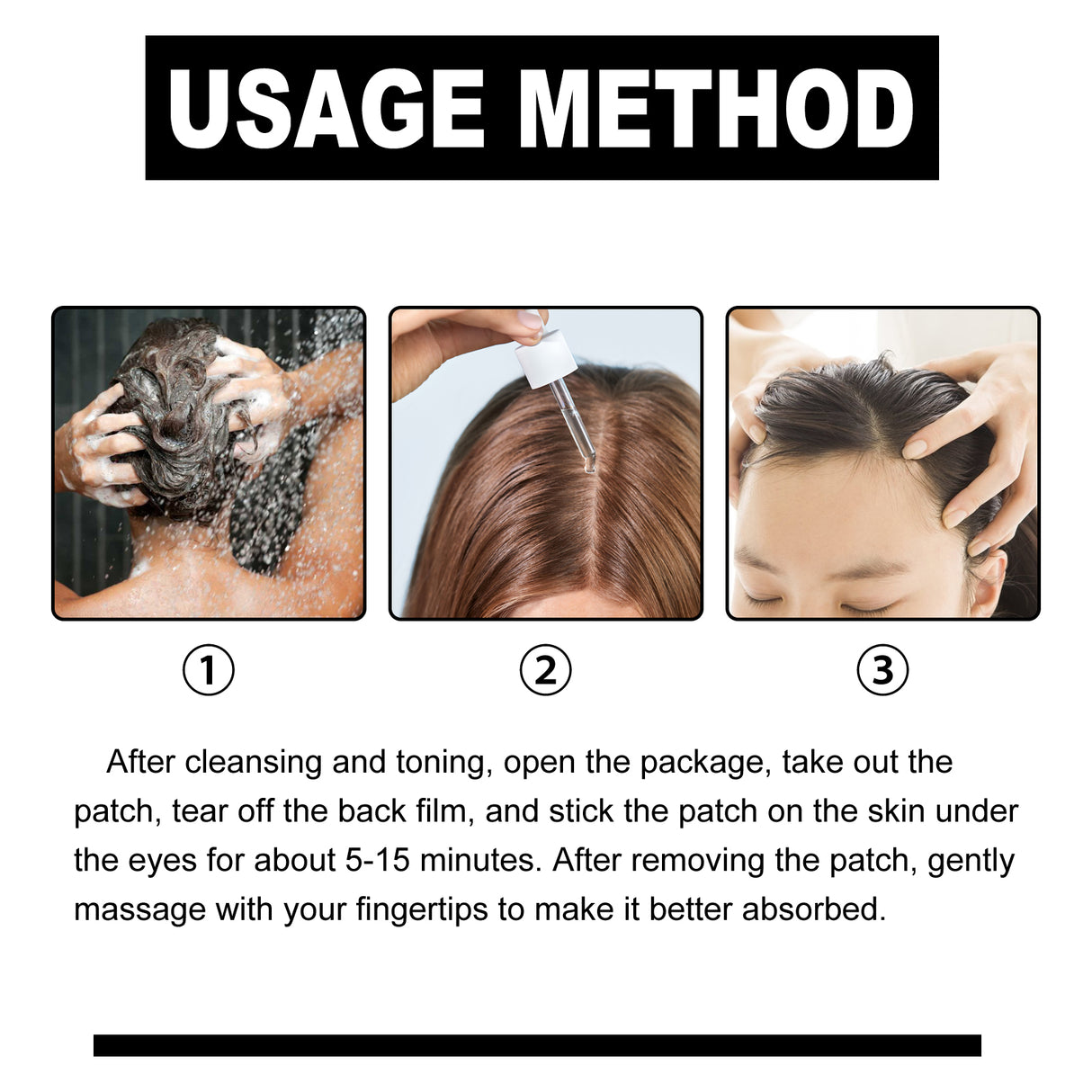 USAGE METHOD

①

②

③

After cleansing and toning, open the package, take out the patch, tear off the back film, and stick the patch on the skin under the eyes for about 5-15 minutes. After removing the patch, gently massage with your fingertips to make it better absorbed.