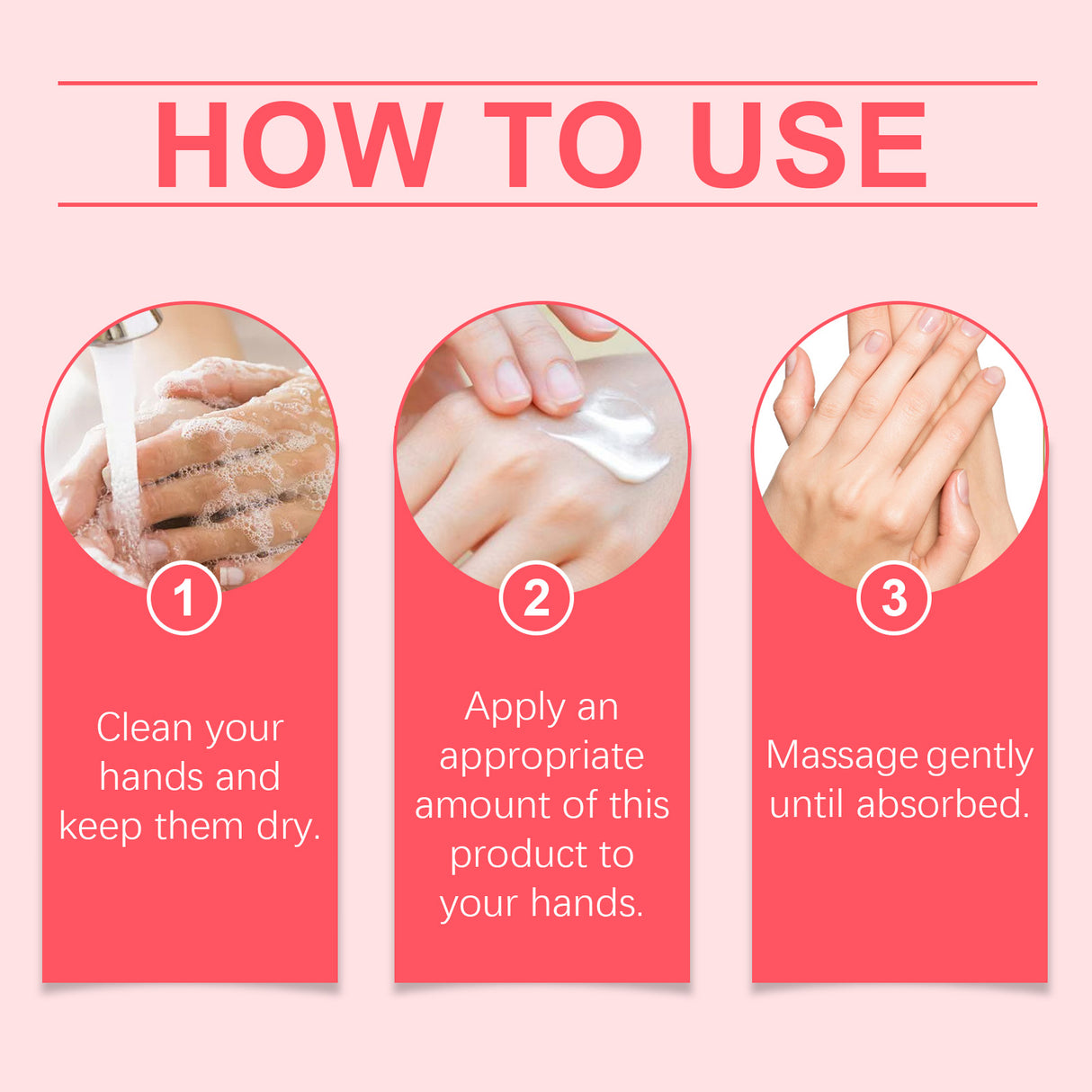 HOW TO USE

1

Clean your hands and keep them dry.

2

Apply an appropriate amount of this product to your hands.

3

Massage gently until absorbed.