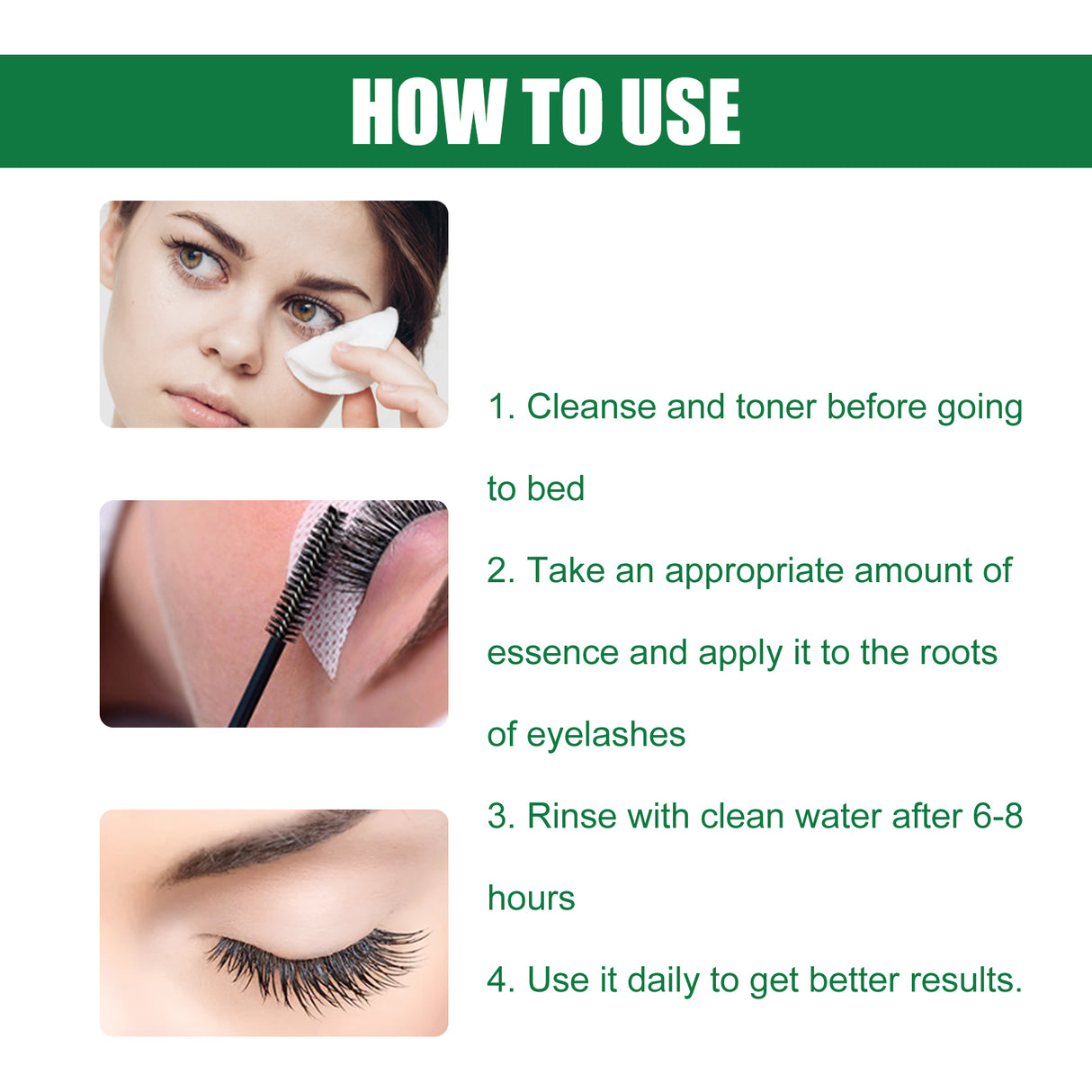 HOW TO USE

1. Cleanse and toner before going to bed

2. Take an appropriate amount of essence and apply it to the roots of eyelashes

3. Rinse with clean water after 6-8 hours

4. Use it daily to get better results.