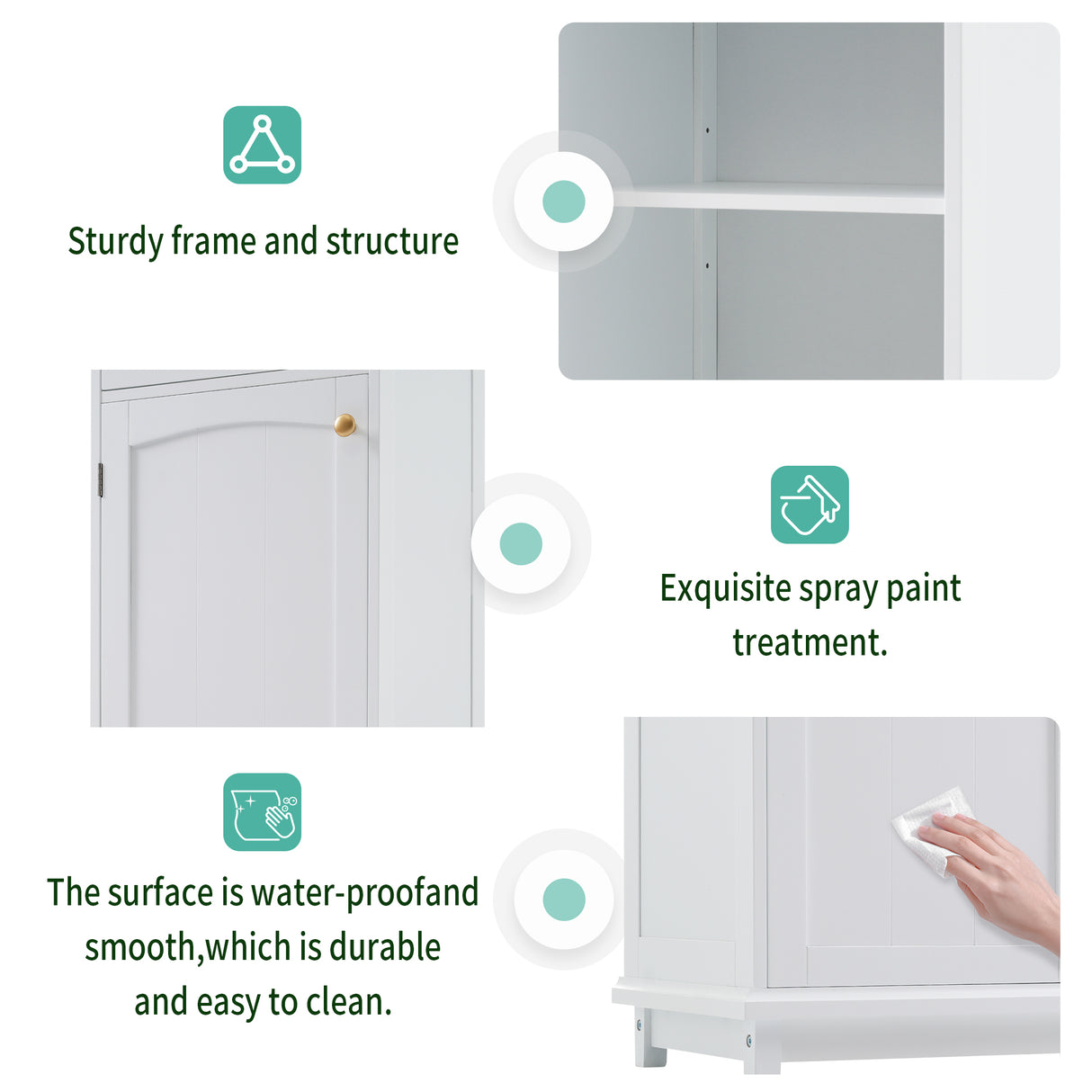 Sturdy frame and structure

Exquisite spray paint treatment.

The surface is water-proofand smooth,which is durable and easy to clean.