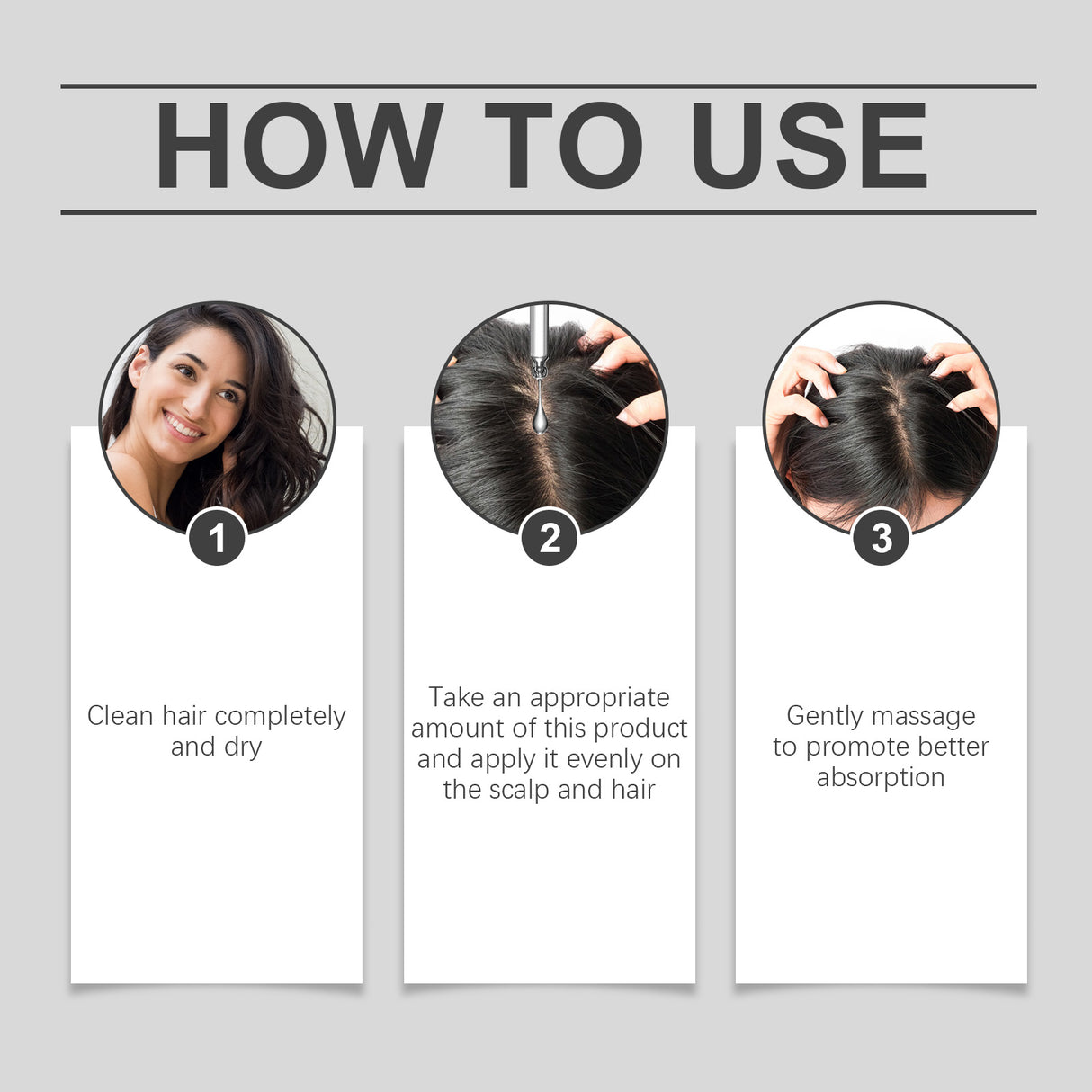 HOW TO USE

1

Clean hair completely and dry

2

Take an appropriate amount of this product and apply it evenly on the scalp and hair

3

Gently massage to promote better absorption