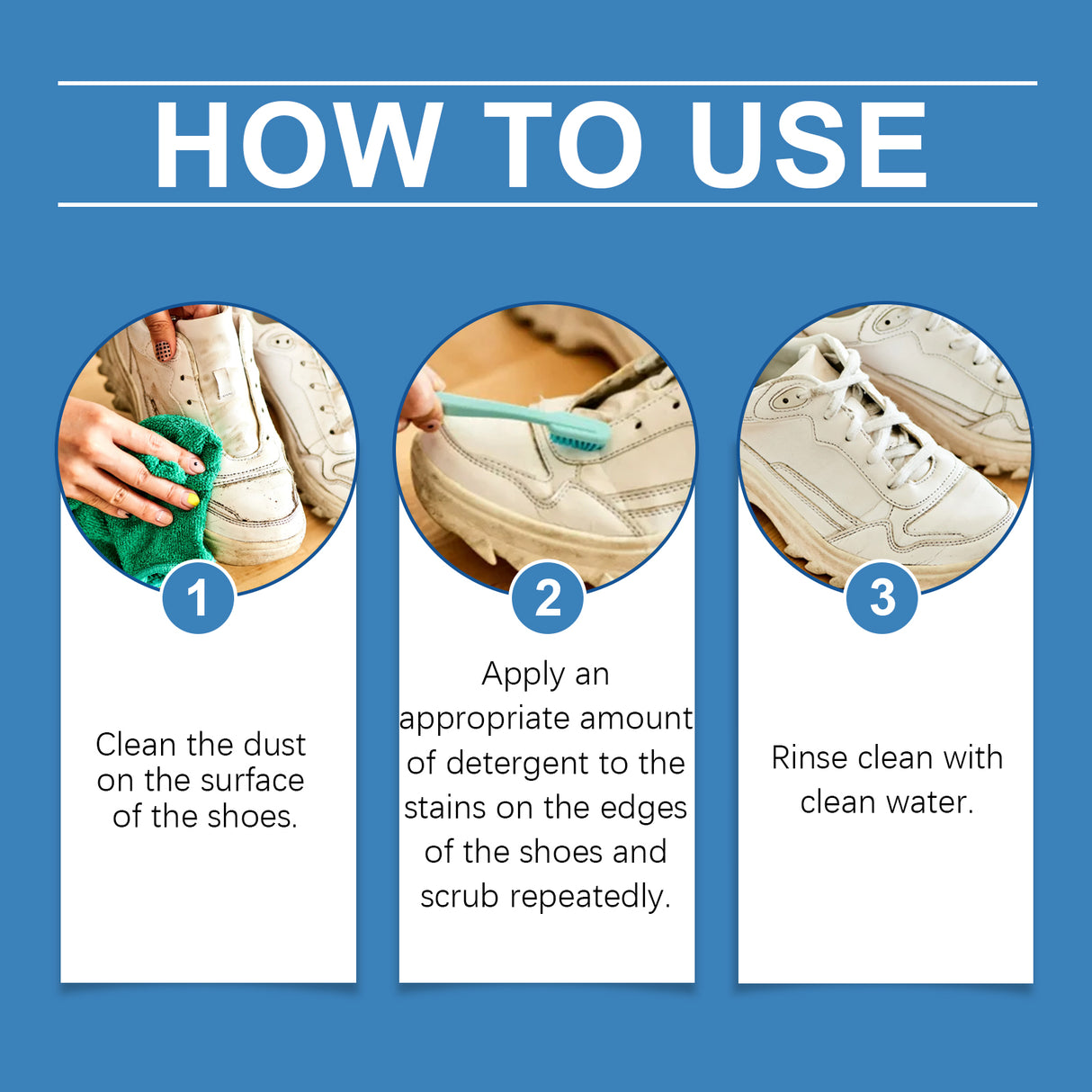 HOW TO USE

1

Clean the dust on the surface of the shoes.

2

Apply an appropriate amount of detergent to the stains on the edges of the shoes and scrub repeatedly.

3

Rinse clean with clean water.