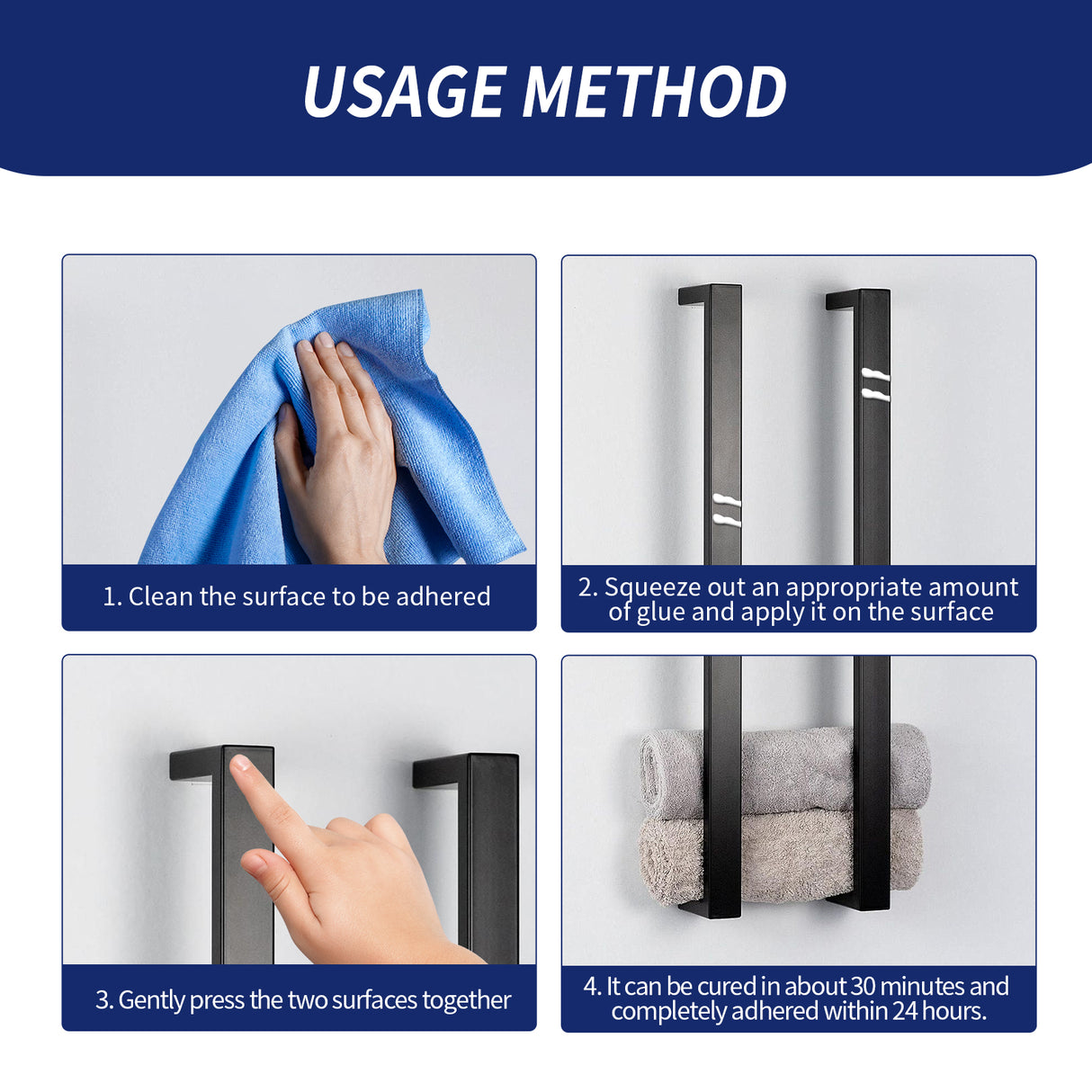 USAGE METHOD

1. Clean the surface to be adhered

2. Squeeze out an appropriate amount of glue and apply it on the surface

3. Gently press the two surfaces together

4. It can be cured in about 30 minutes and completely adhered within 24 hours.