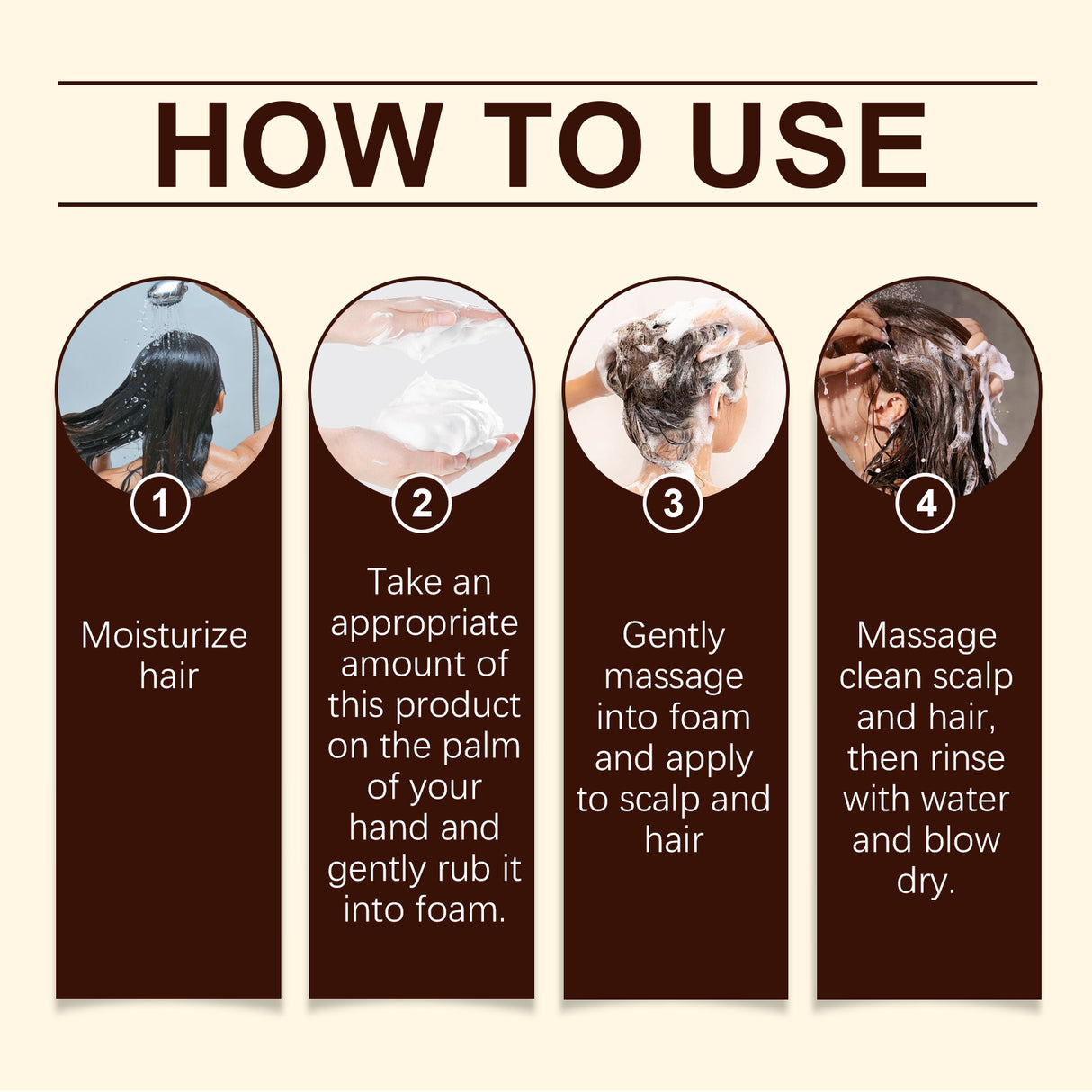 HOW TO USE

1

Moisturize hair

2

Take an appropriate amount of this product on the palm of your hand and gently rub it into foam.

3

Gently massage into foam and apply to scalp and hair

4

Massage clean scalp and hair, then rinse with water and blow dry.